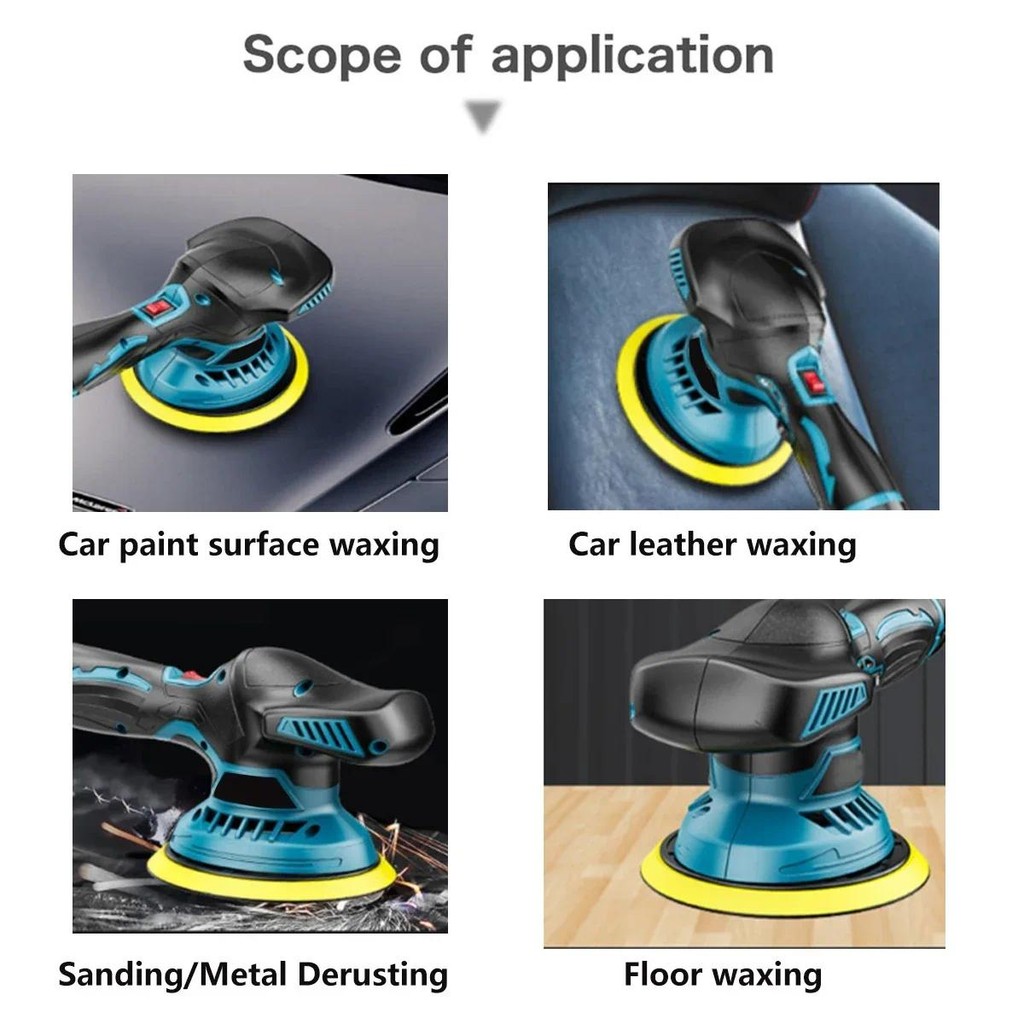 Scope of application

Car paint surface waxing

Car leather waxing

Sanding/Metal Derusting

Floor waxing