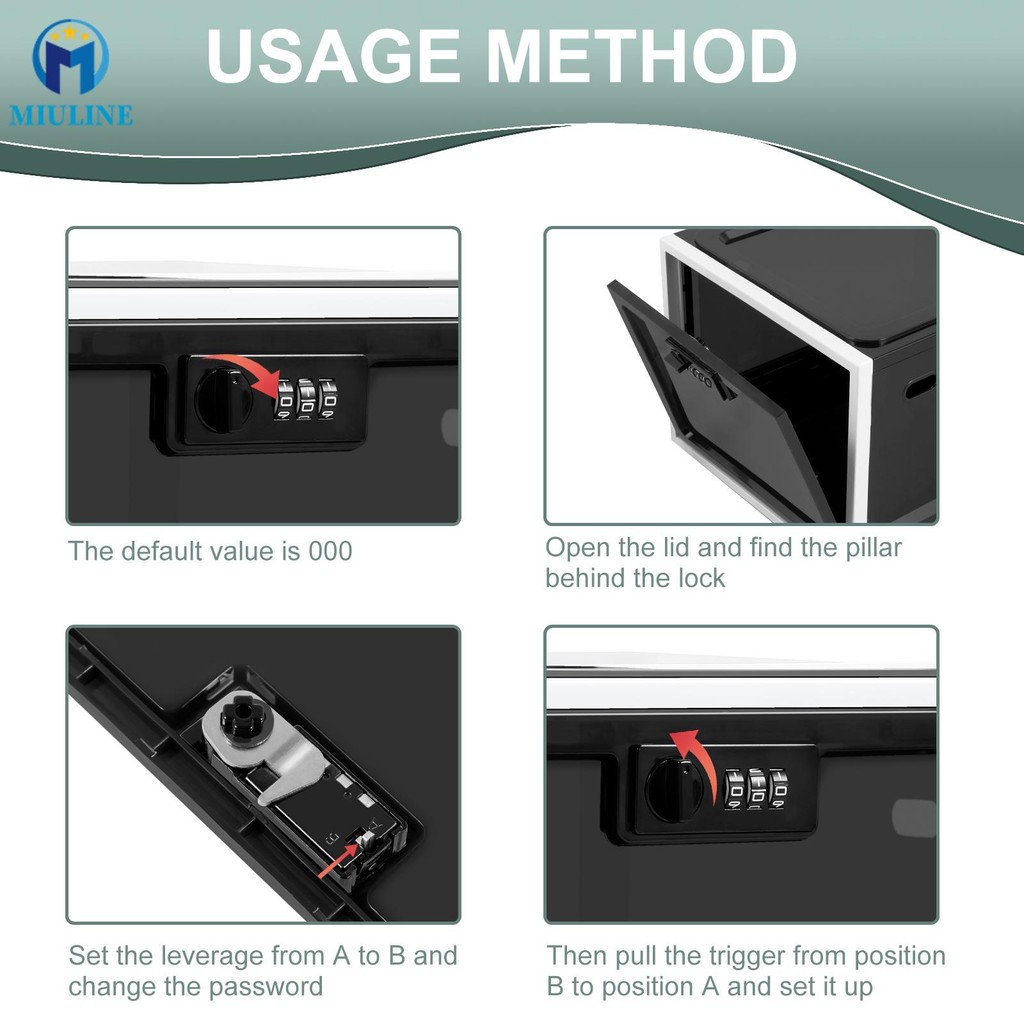 MIULINE

USAGE METHOD

The default value is 000

Open the lid and find the pillar behind the lock

Set the leverage from A to B and change the password

Then pull the trigger from position B to position A and set it up