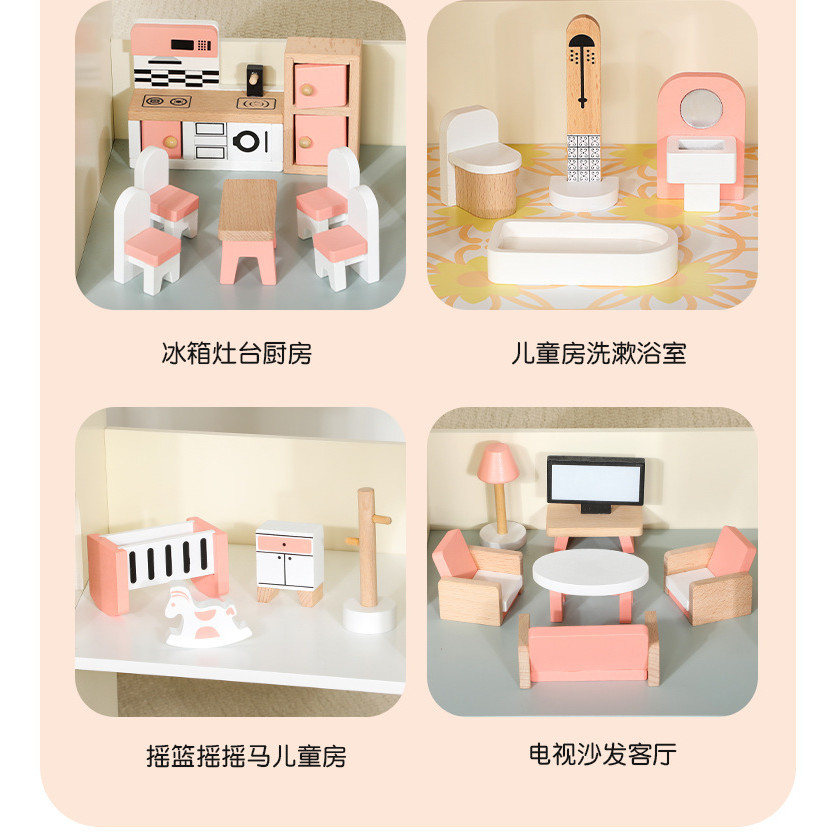 冰箱灶台厨房

儿童房洗漱浴室

摇篮摇摇马儿童房

电视沙发客厅