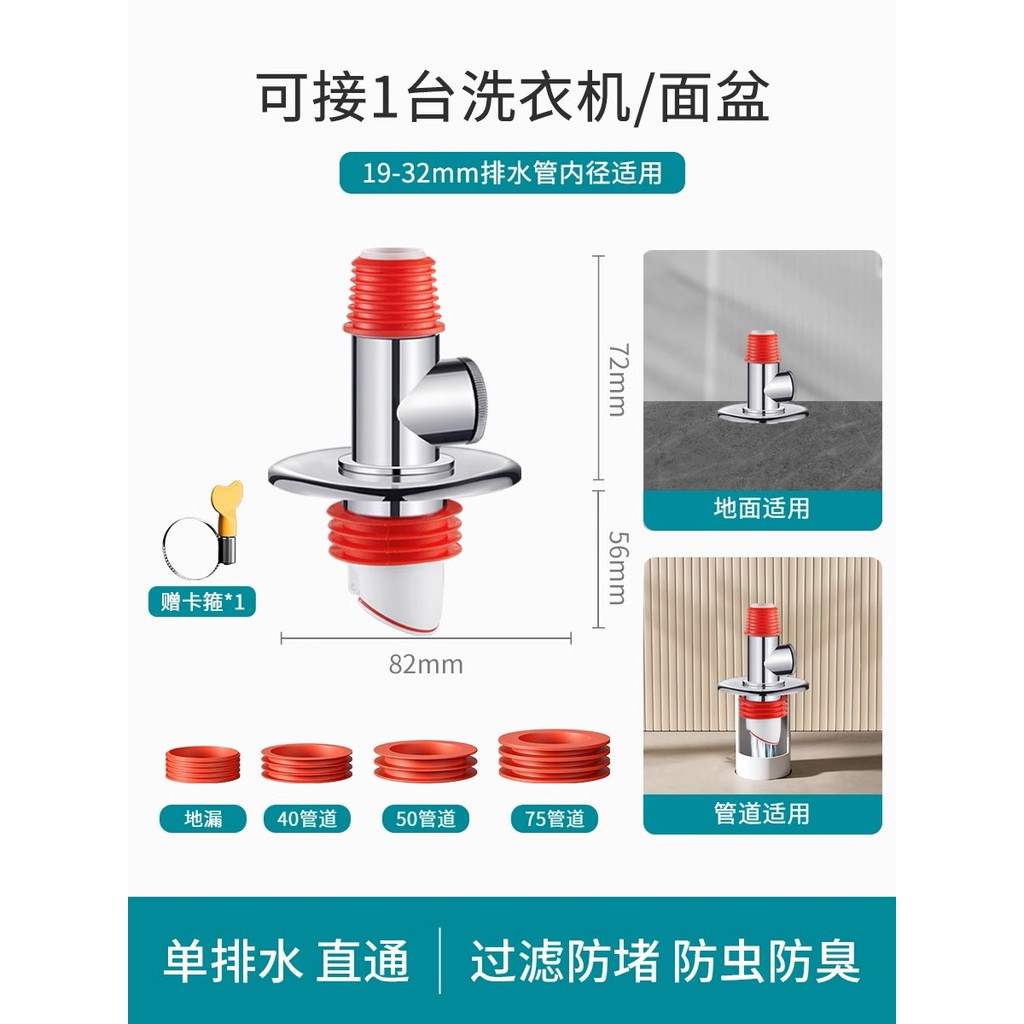 可接1台洗衣机/面盆

19-32mm排水管内径适用

72mm

56mm

82mm

赠卡箍*1

地面适用

管道适用

地漏

40管道

50管道

75管道

单排水 直通 | 过滤防堵 防虫防臭