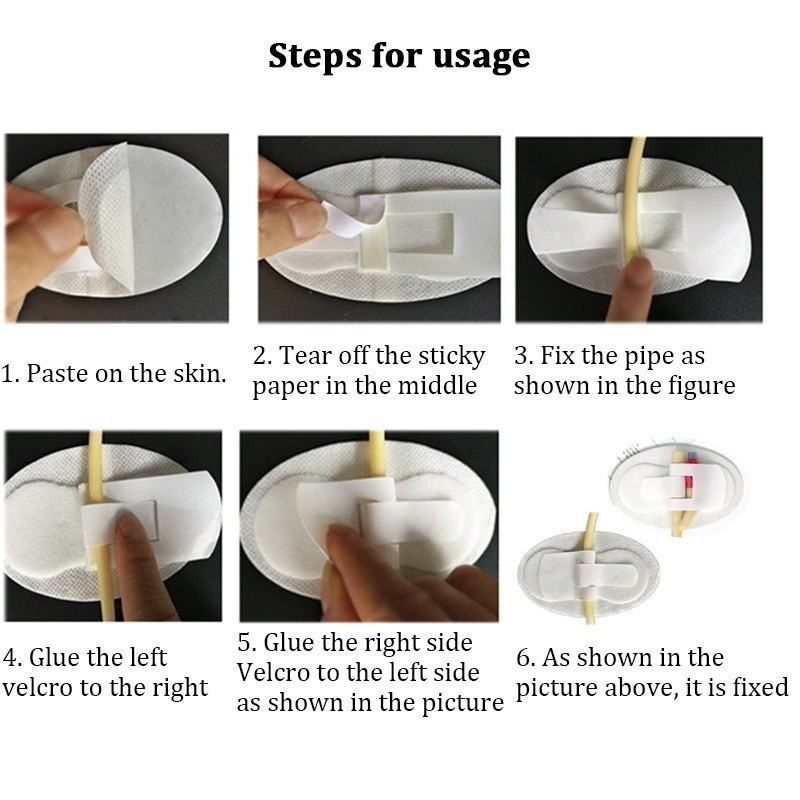 Steps for usage

1. Paste on the skin.

2. Tear off the sticky paper in the middle

3. Fix the pipe as shown in the figure

4. Glue the left velcro to the right

5. Glue the right side Velcro to the left side as shown in the picture

6. As shown in the picture above, it is fixed