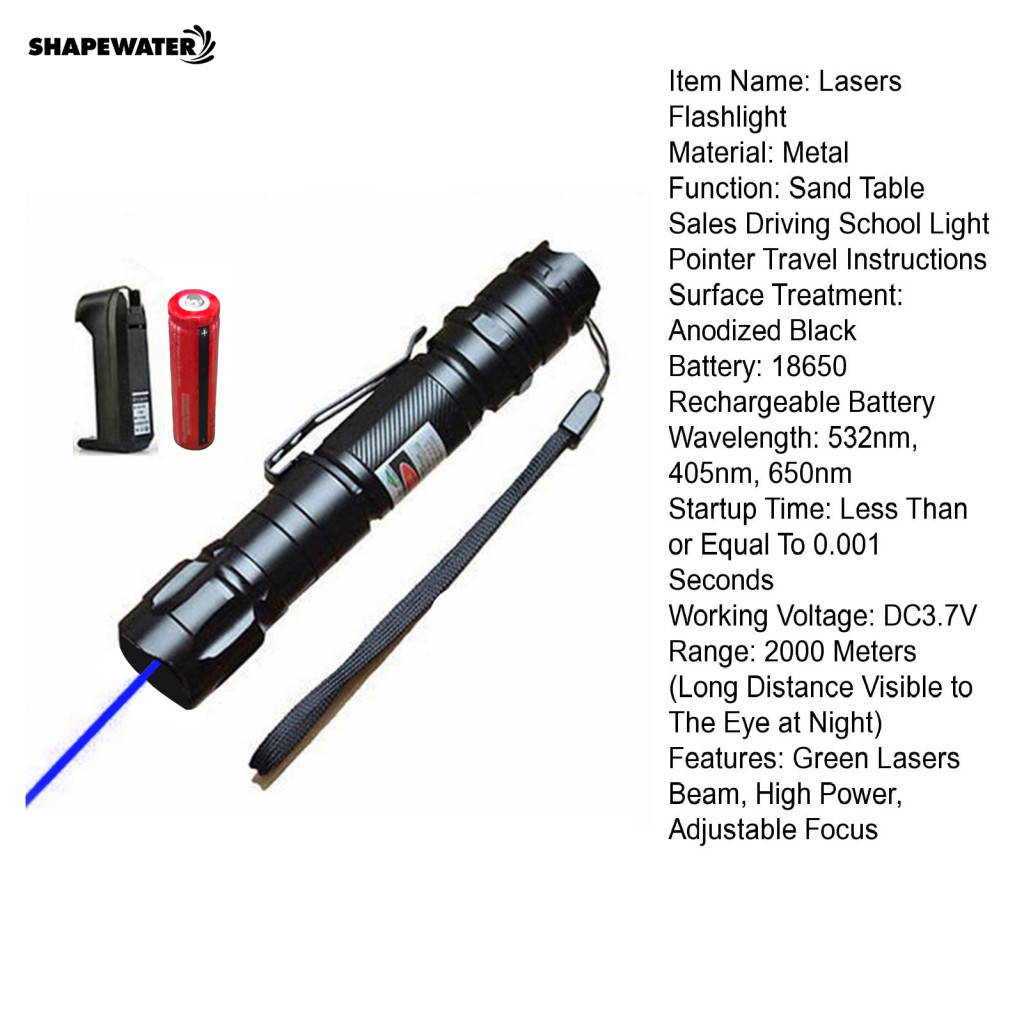 SHAPEWATER

Item Name: Lasers Flashlight
Material: Metal
Function: Sand Table Sales Driving School Light Pointer Travel Instructions
Surface Treatment: Anodized Black
Battery: 18650 Rechargeable Battery
Wavelength: 532nm, 405nm, 650nm
Startup Time: Less Than or Equal To 0.001 Seconds
Working Voltage: DC3.7V
Range: 2000 Meters (Long Distance Visible to The Eye at Night)
Features: Green Lasers Beam, High Power, Adjustable Focus