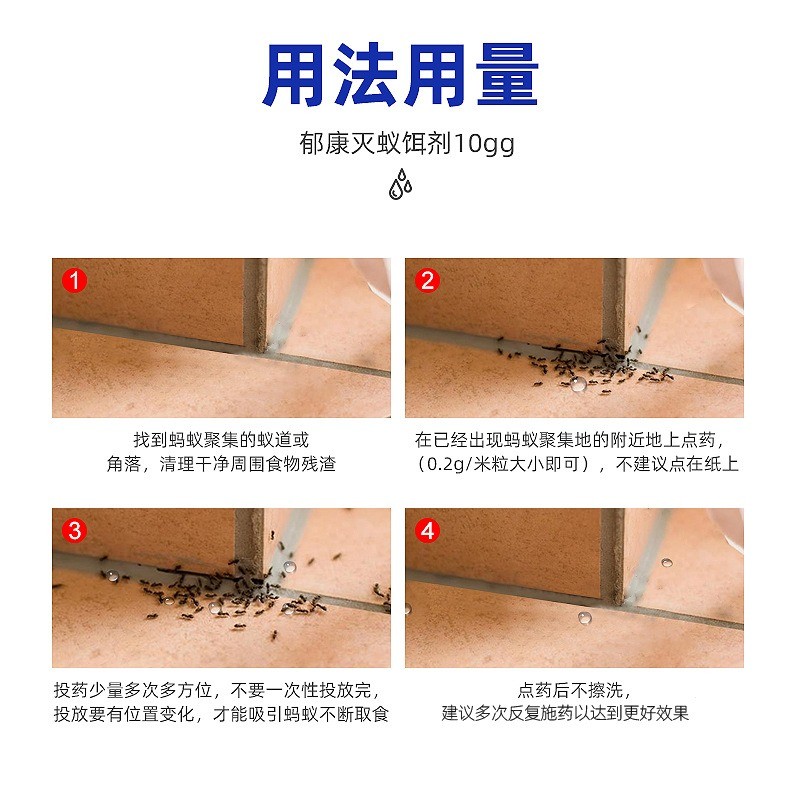 用法用量

郁康灭蚁饵剂10gg

1

找到蚂蚁聚集的蚁道或角落，清理干净周围食物残渣

2

在已经出现蚂蚁聚集地的附近地上点药，（0.2g/米粒大小即可），不建议点在纸上

3

投药少量多次多方位，不要一次性投放完，投放要有位置变化，才能吸引蚂蚁不断取食

4

点药后不擦洗，建议多次反复施药以达到更好效果