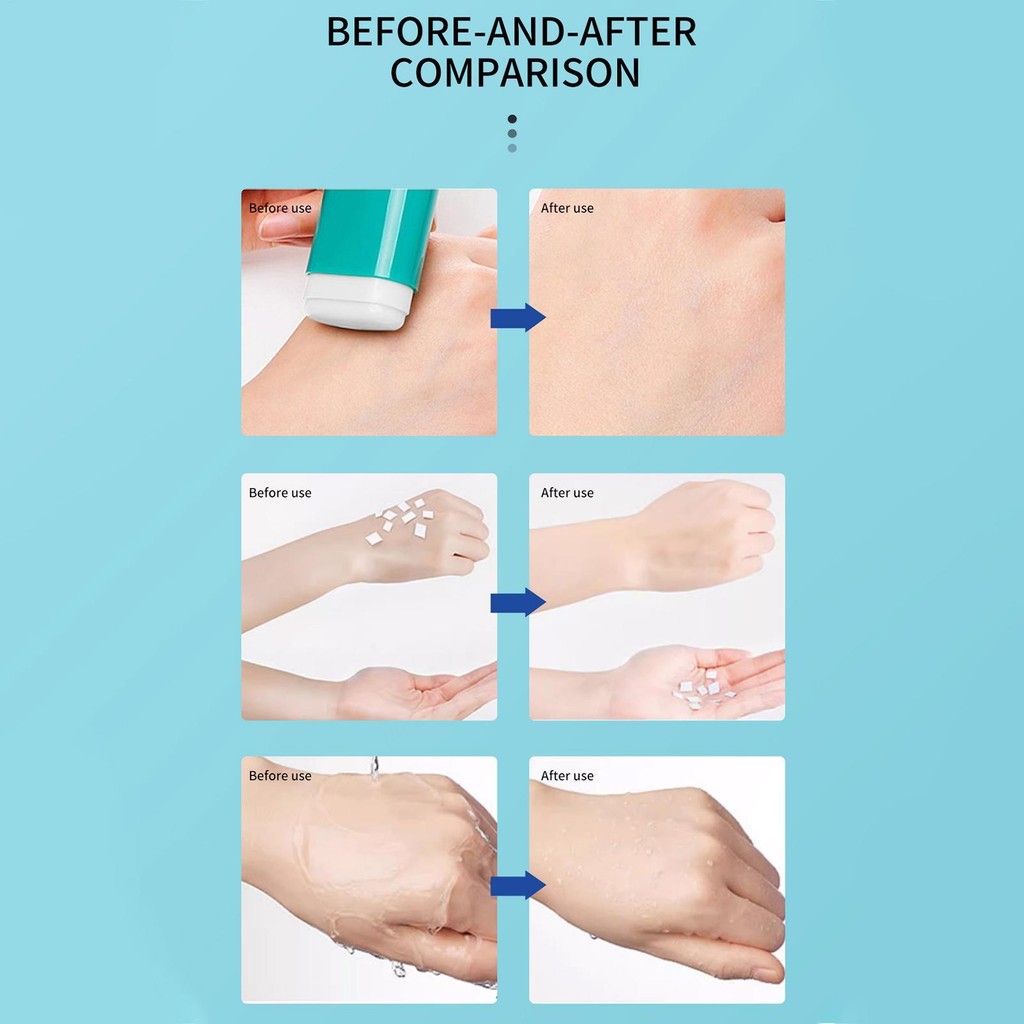 BEFORE-AND-AFTER COMPARISON

Before use

After use

Before use

After use

Before use

After use