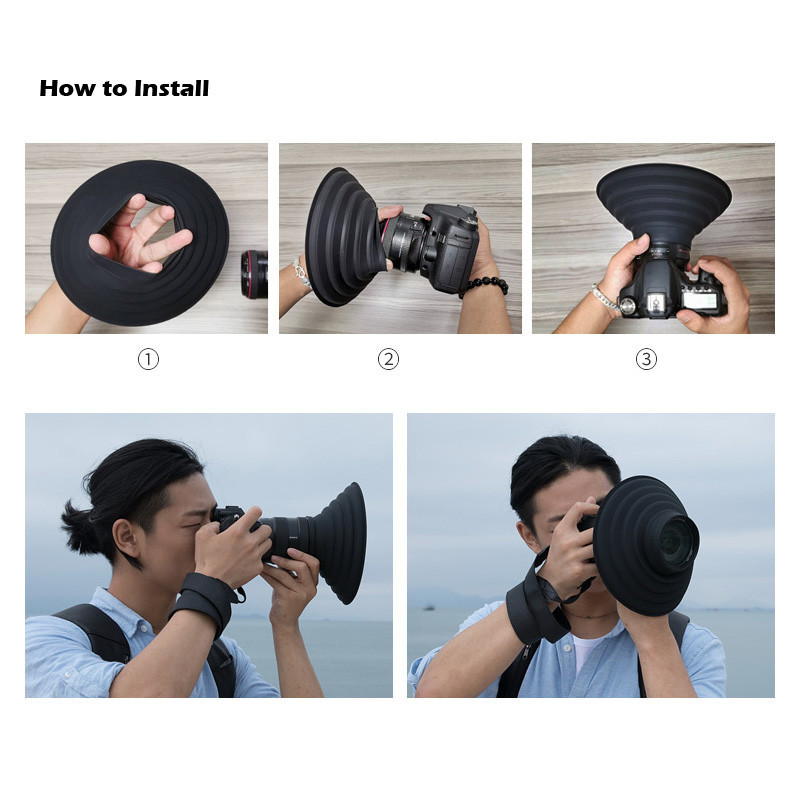 How to Install

①

②

③