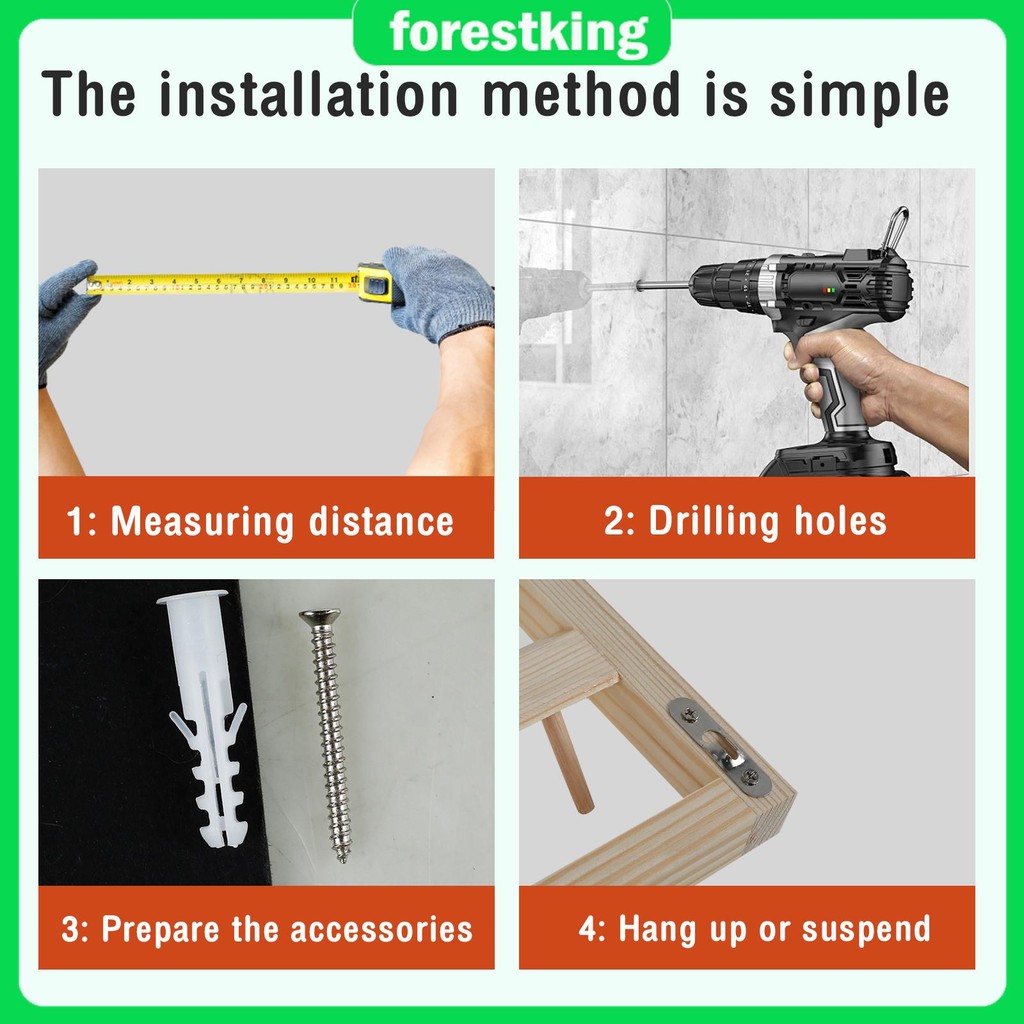 forestking

The installation method is simple

1: Measuring distance

2: Drilling holes

3: Prepare the accessories

4: Hang up or suspend