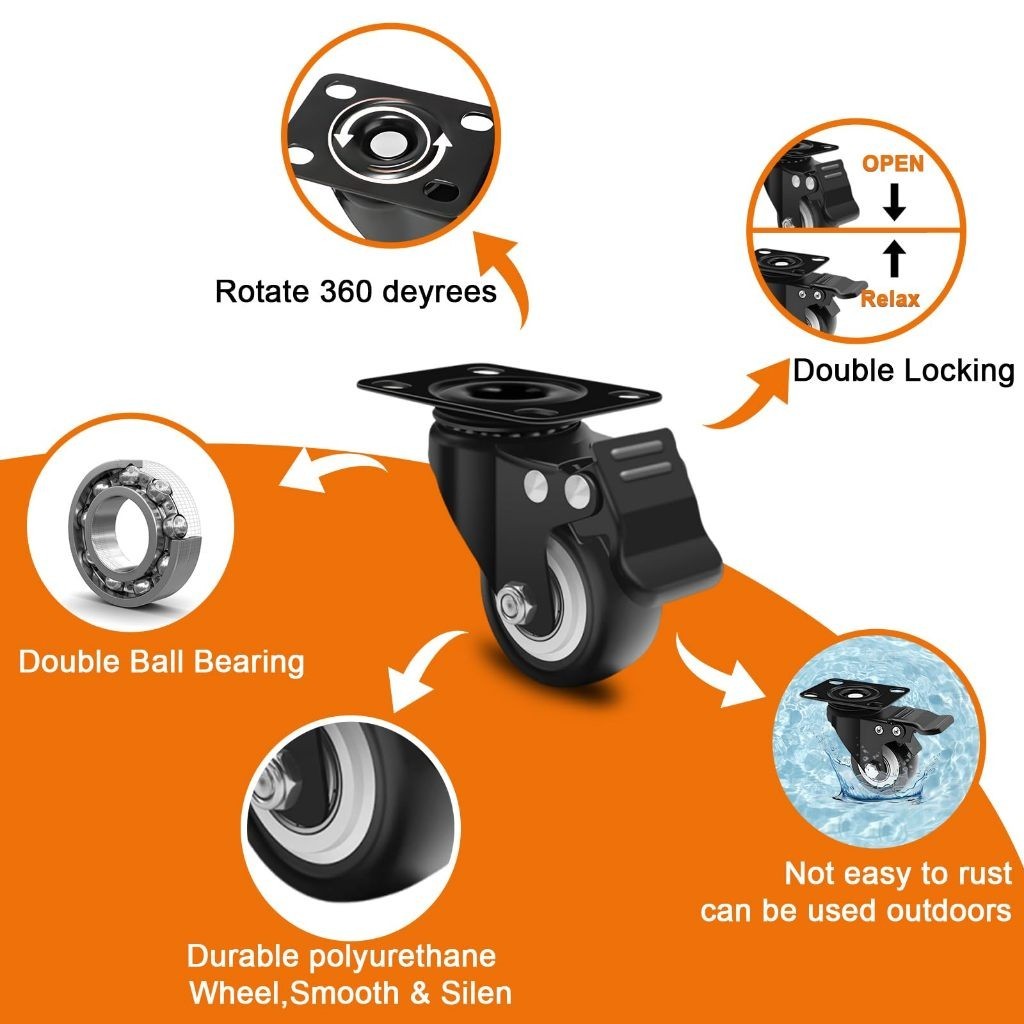 Rotate 360 deyrees

OPEN

Relax

Double Locking

Double Ball Bearing

Not easy to rust can be used outdoors

Durable polyurethane Wheel,Smooth & Silen