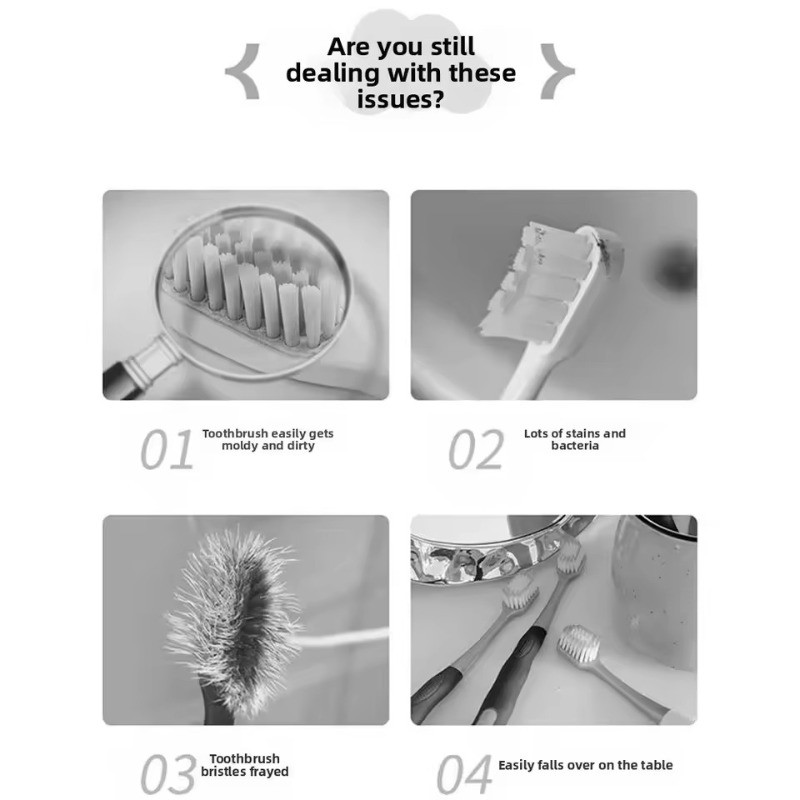 Are you still dealing with these issues?

01 Toothbrush easily gets moldy and dirty

02 Lots of stains and bacteria

03 Toothbrush bristles frayed

04 Easily falls over on the table