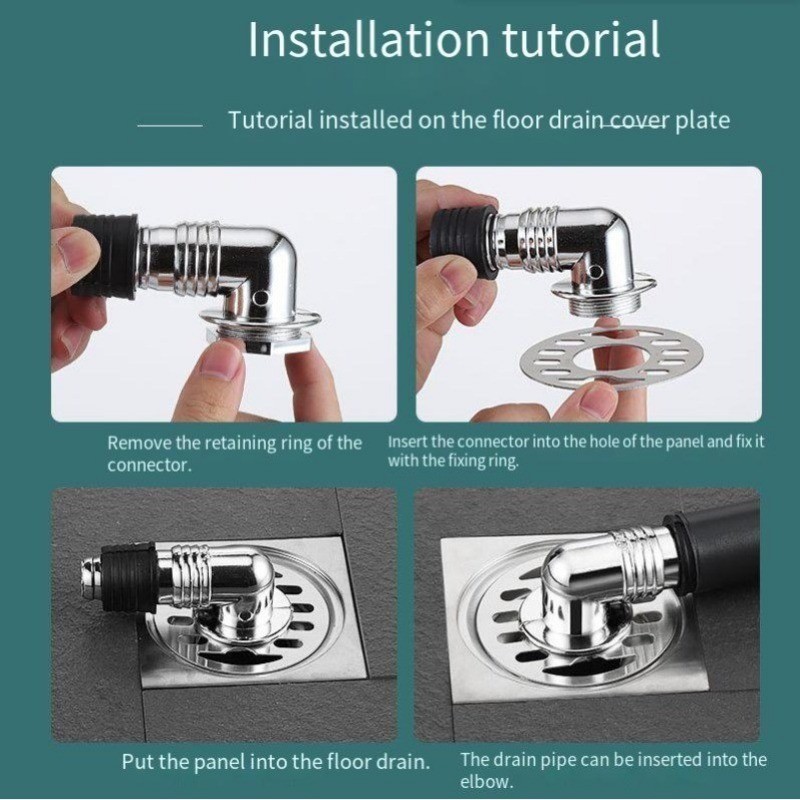 Installation tutorial

Tutorial installed on the floor drain cover plate

Remove the retaining ring of the connector.

Insert the connector into the hole of the panel and fix it with the fixing ring.

Put the panel into the floor drain.

The drain pipe can be inserted into the elbow.