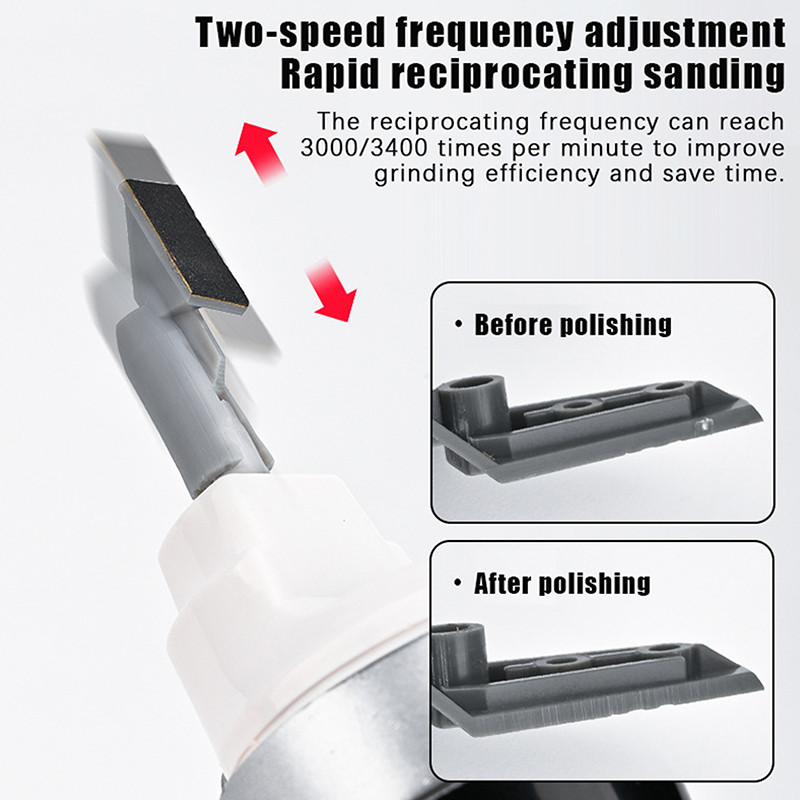 Two-speed frequency adjustment
Rapid reciprocating sanding

The reciprocating frequency can reach 3000/3400 times per minute to improve grinding efficiency and save time.

• Before polishing

• After polishing