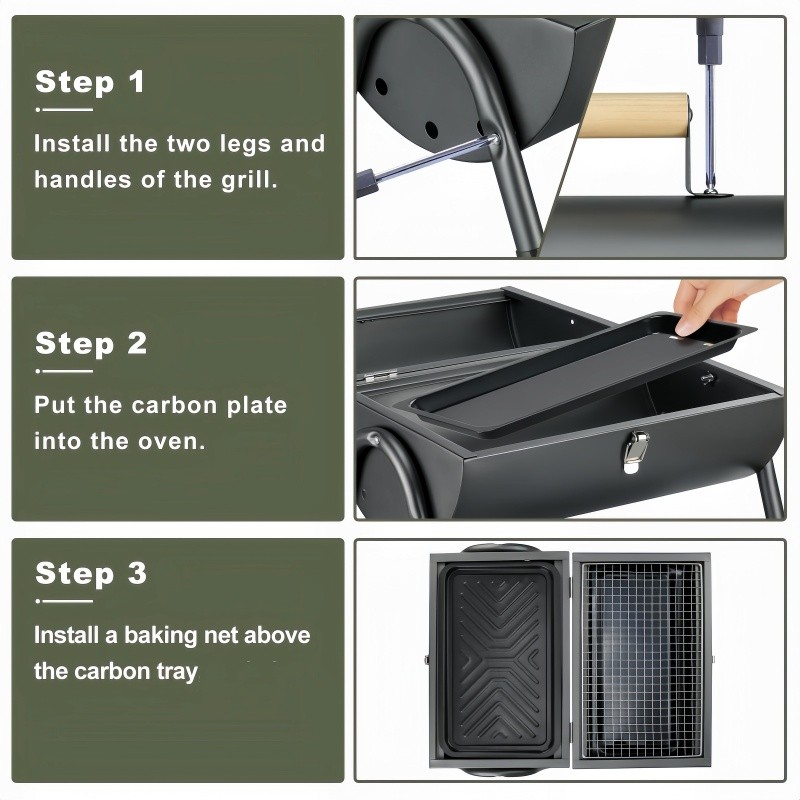 Step 1

Install the two legs and handles of the grill.

Step 2

Put the carbon plate into the oven.

Step 3

Install a baking net above the carbon tray