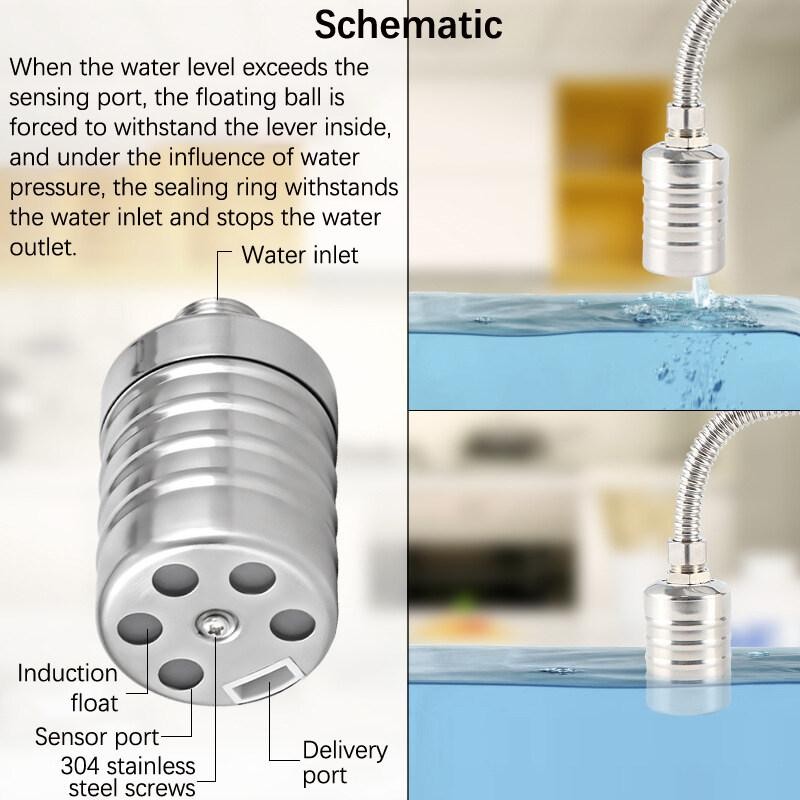 Schematic

When the water level exceeds the sensing port, the floating ball is forced to withstand the lever inside, and under the influence of water pressure, the sealing ring withstands the water inlet and stops the water outlet.

Water inlet

Induction float

Sensor port

304 stainless steel screws

Delivery port