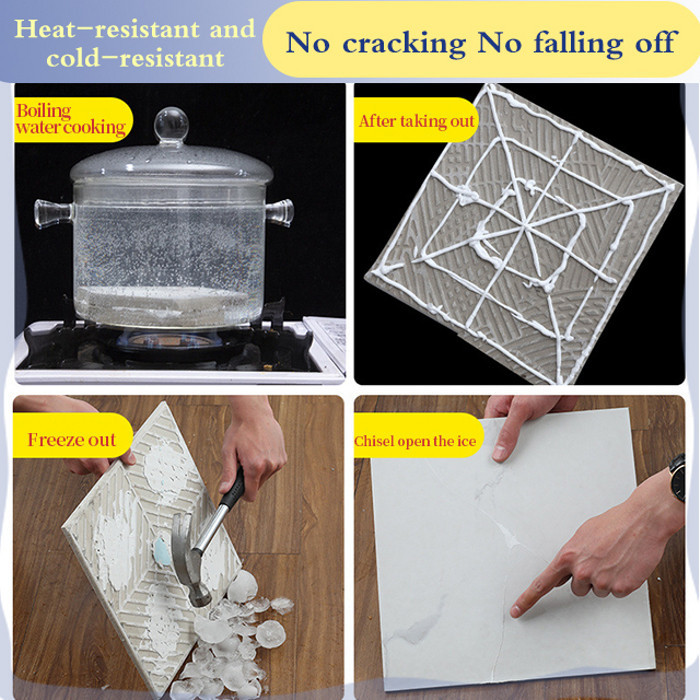 Heat-resistant and cold-resistant

No cracking No falling off

Boiling water cooking

After taking out

Freeze out

Chisel open the ice