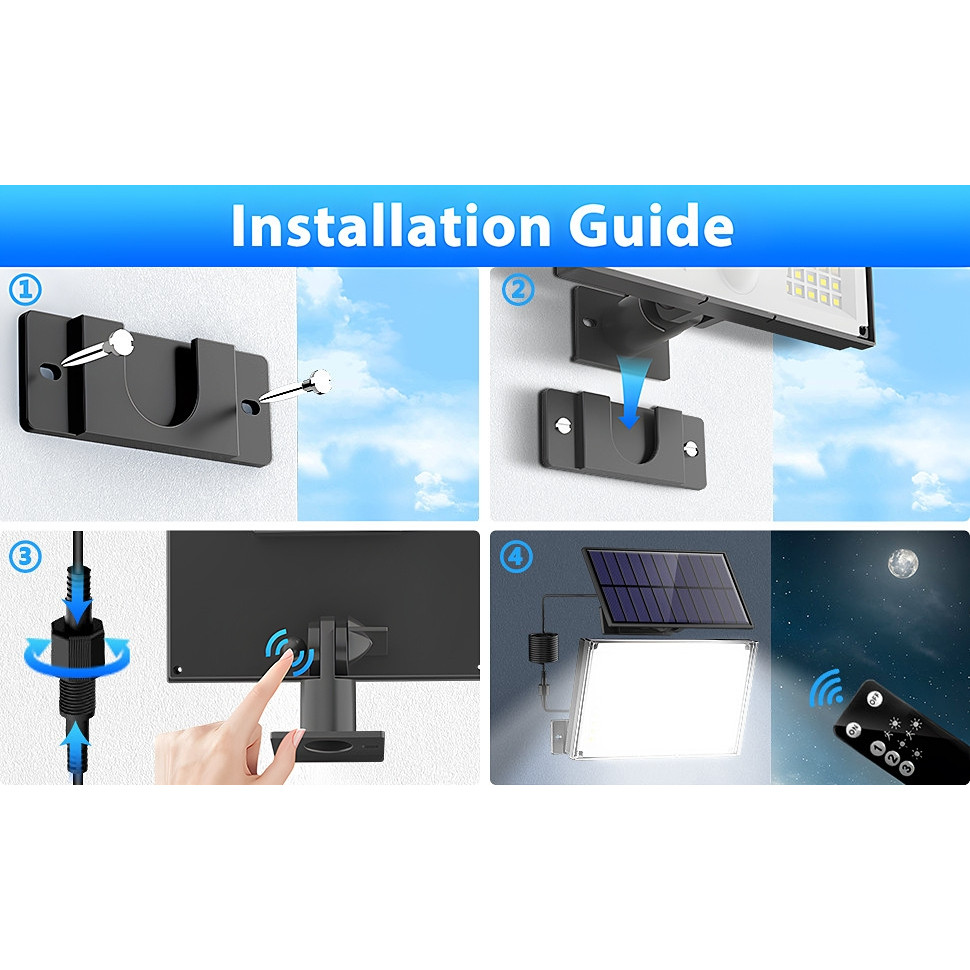 Installation Guide

①

②

③

④