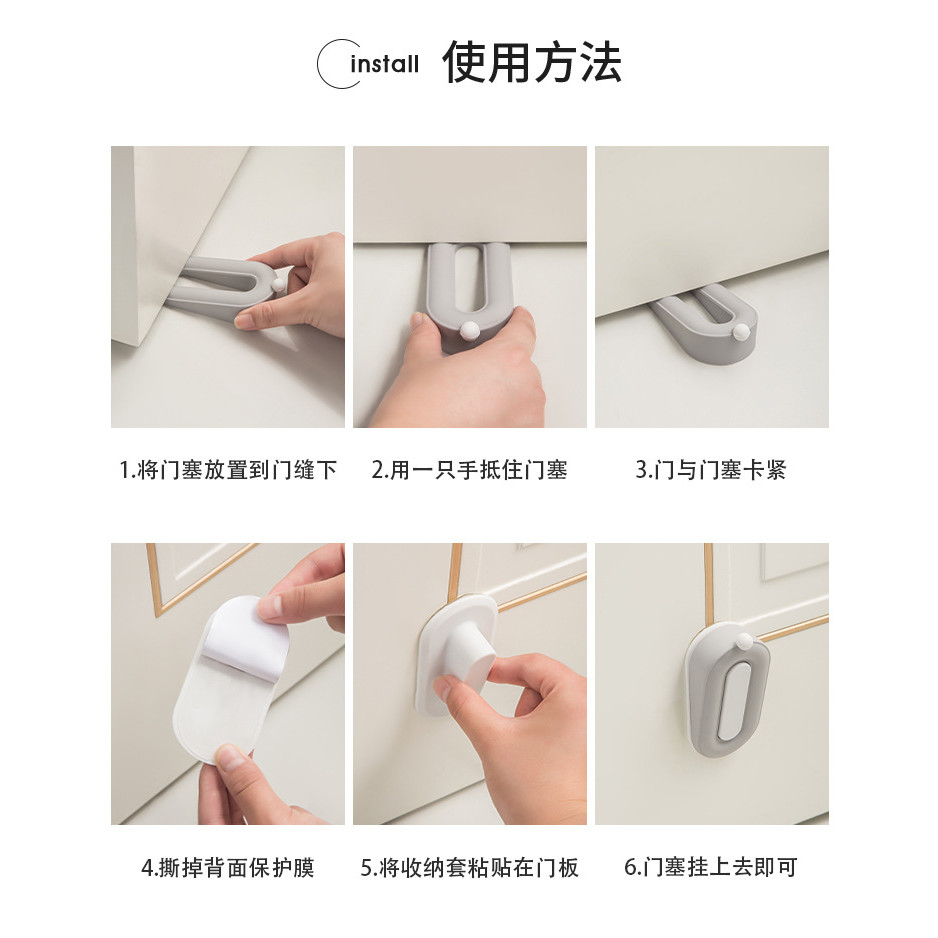 install 使用方法

1.将门塞放置到门缝下

2.用一只手抵住门塞

3.门与门塞卡紧

4.撕掉背面保护膜

5.将收纳套粘贴在门板

6.门塞挂上去即可