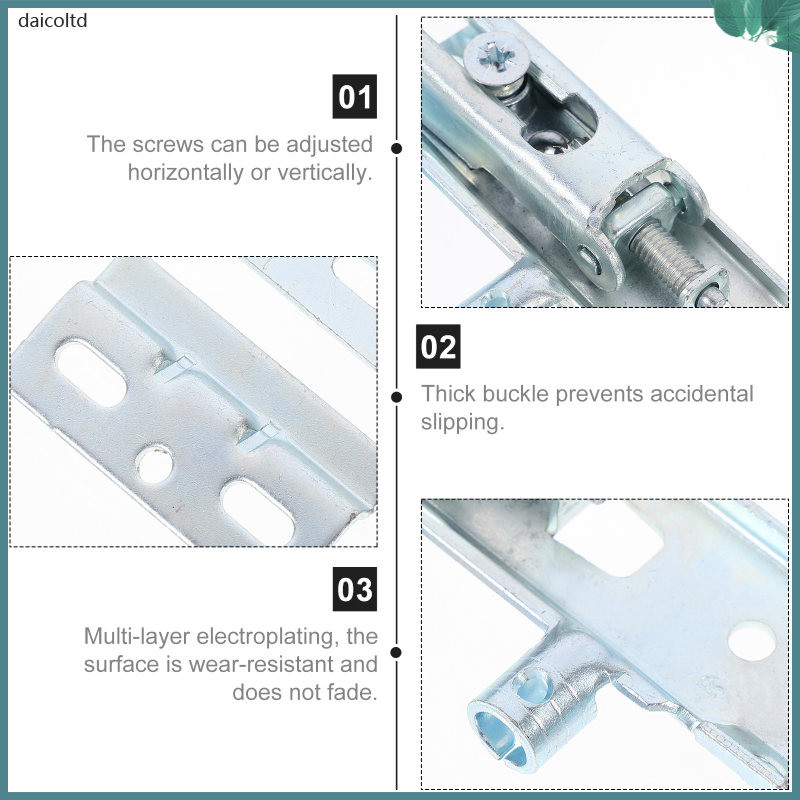 daicoltd

01

The screws can be adjusted horizontally or vertically.

02

Thick buckle prevents accidental slipping.

03

Multi-layer electroplating, the surface is wear-resistant and does not fade.