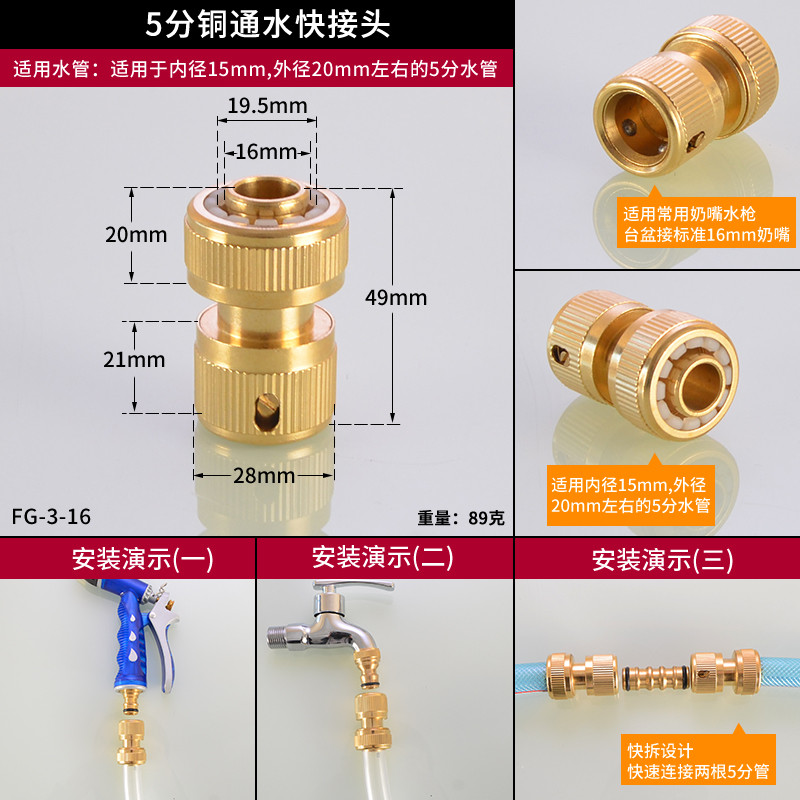 5分铜通水快接头

适用水管：适用于内径15mm,外径20mm左右的5分水管

19.5mm
16mm
20mm
49mm
21mm
28mm

FG-3-16

重量：89克

适用常用奶嘴水枪
台盆接标准16mm奶嘴

适用内径15mm,外径
20mm左右的5分水管

安装演示(一)

安装演示(二)

安装演示(三)

快拆设计
快速连接两根5分管