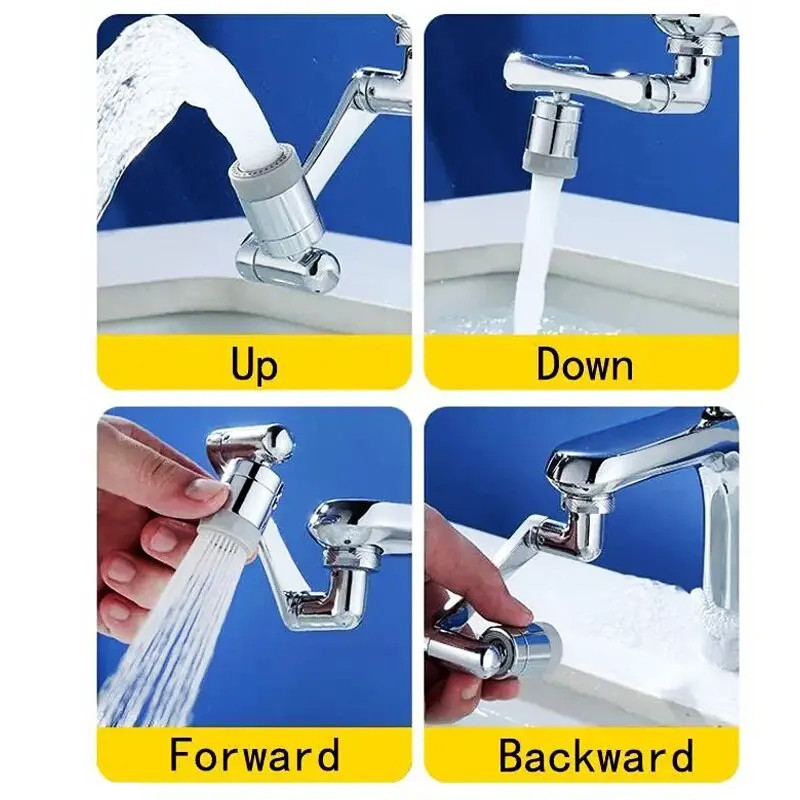 Up

Down

Forward

Backward