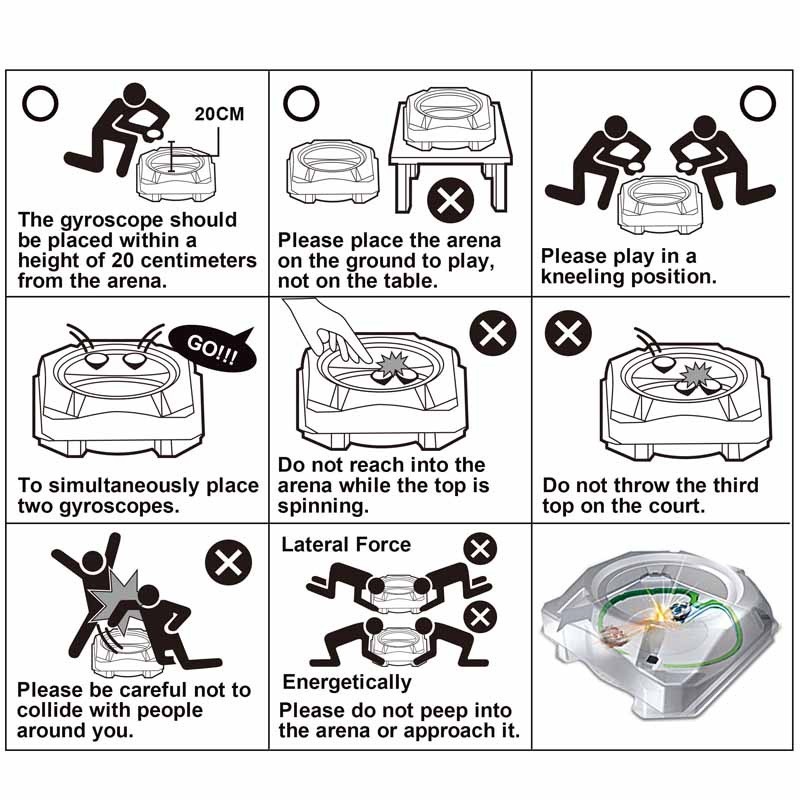 20CM

The gyroscope should be placed within a height of 20 centimeters from the arena.

Please place the arena on the ground to play, not on the table.

Please play in a kneeling position.

GO!!!

To simultaneously place two gyroscopes.

Do not reach into the arena while the top is spinning.

Do not throw the third top on the court.

Please be careful not to collide with people around you.

Lateral Force

Energetically

Please do not peep into the arena or approach it.