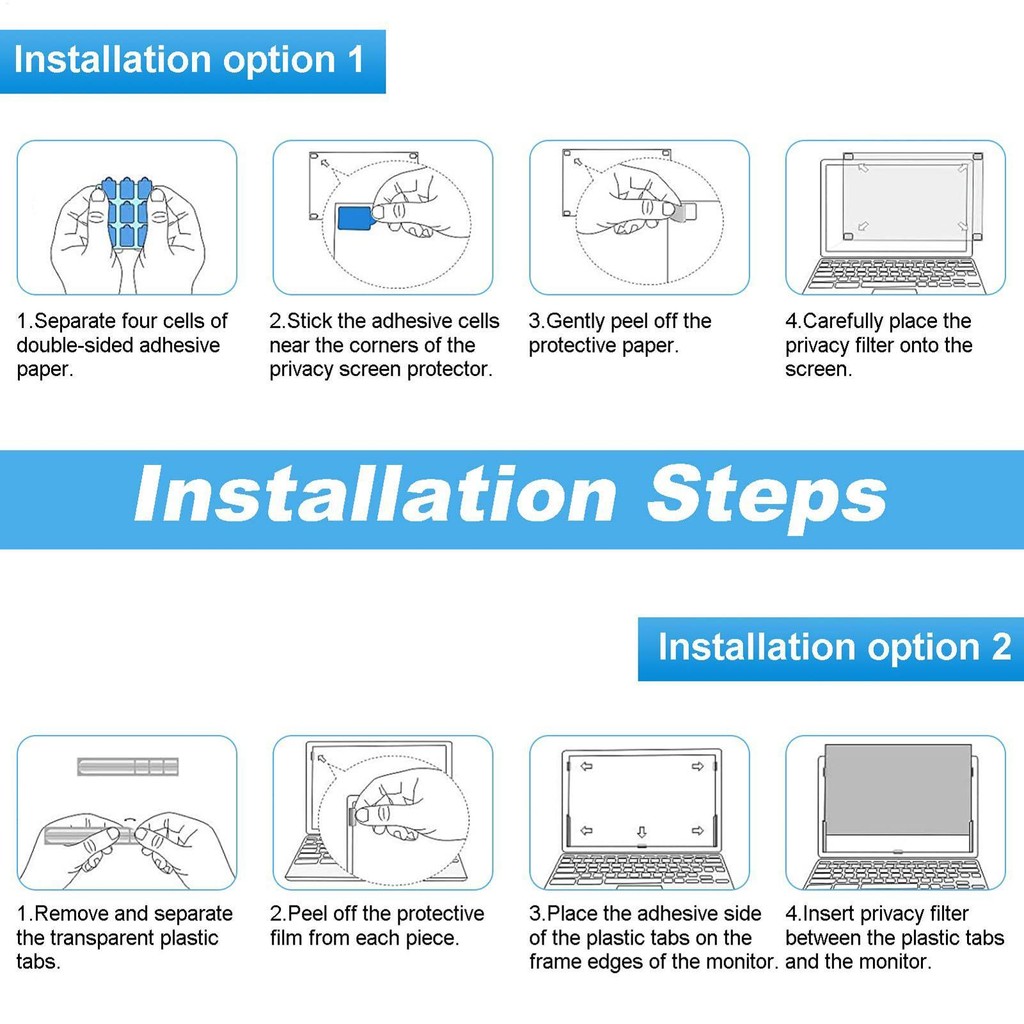 Installation option 1

1.Separate four cells of double-sided adhesive paper.

2.Stick the adhesive cells near the corners of the privacy screen protector.

3.Gently peel off the protective paper.

4.Carefully place the privacy filter onto the screen.

Installation Steps

Installation option 2

1.Remove and separate the transparent plastic tabs.

2.Peel off the protective film from each piece.

3.Place the adhesive side of the plastic tabs on the frame edges of the monitor.

4.Insert privacy filter between the plastic tabs and the monitor.