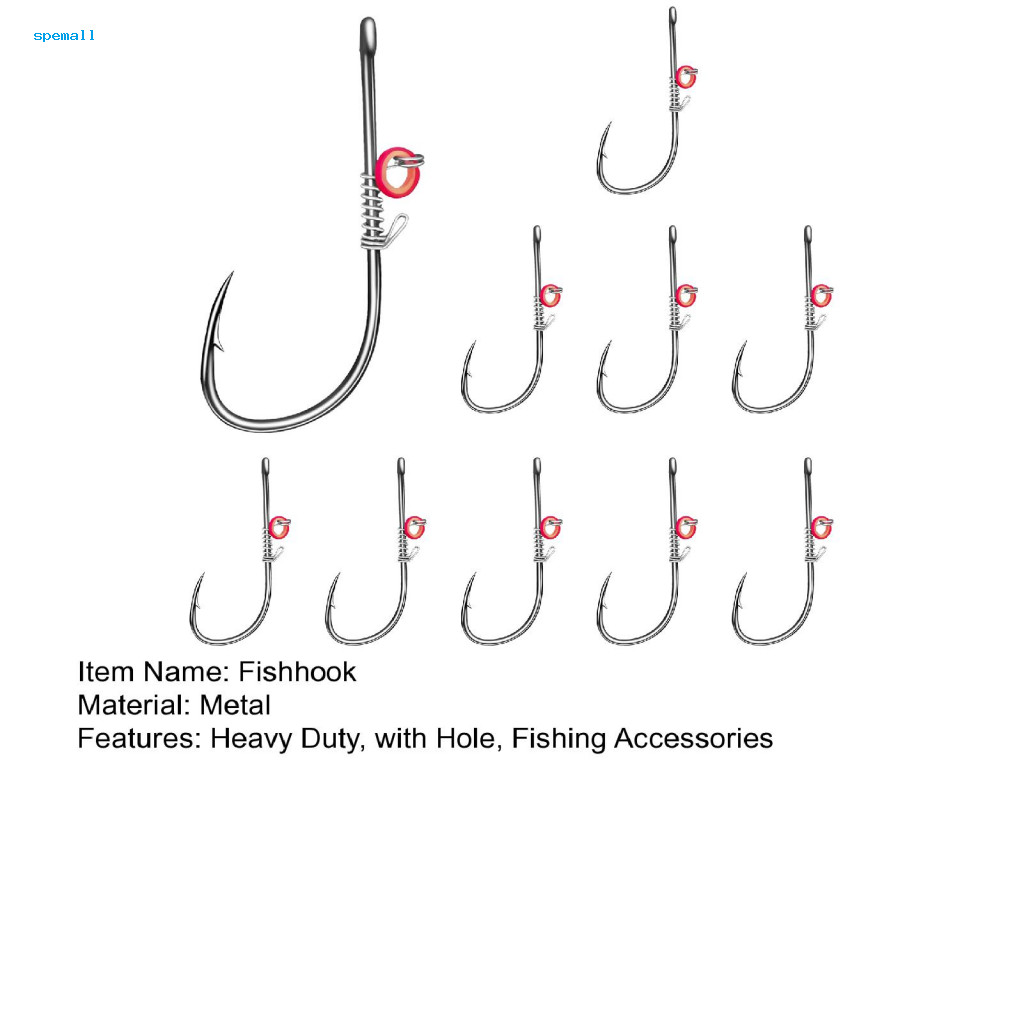 spemall

Item Name: Fishhook
Material: Metal
Features: Heavy Duty, with Hole, Fishing Accessories