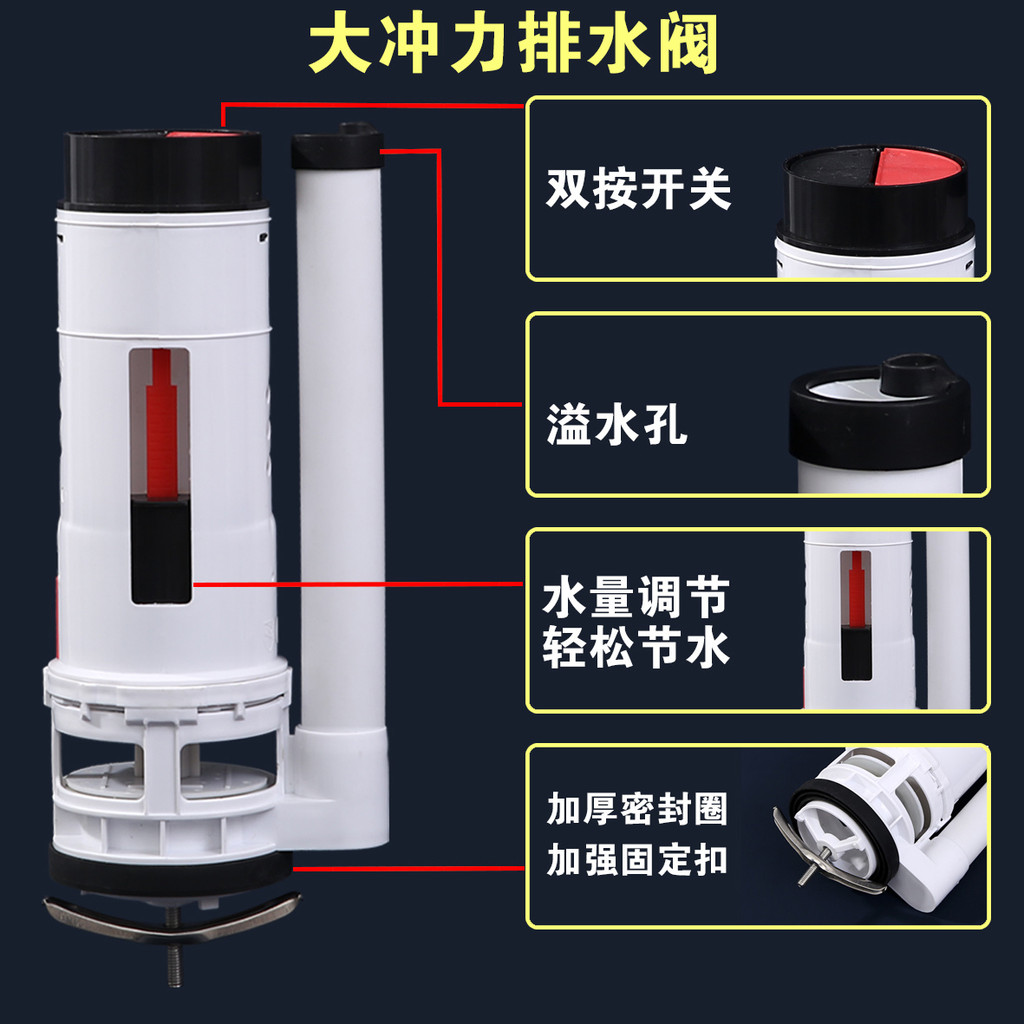 大冲力排水阀

双按开关

溢水孔

水量调节
轻松节水

加厚密封圈
加强固定扣