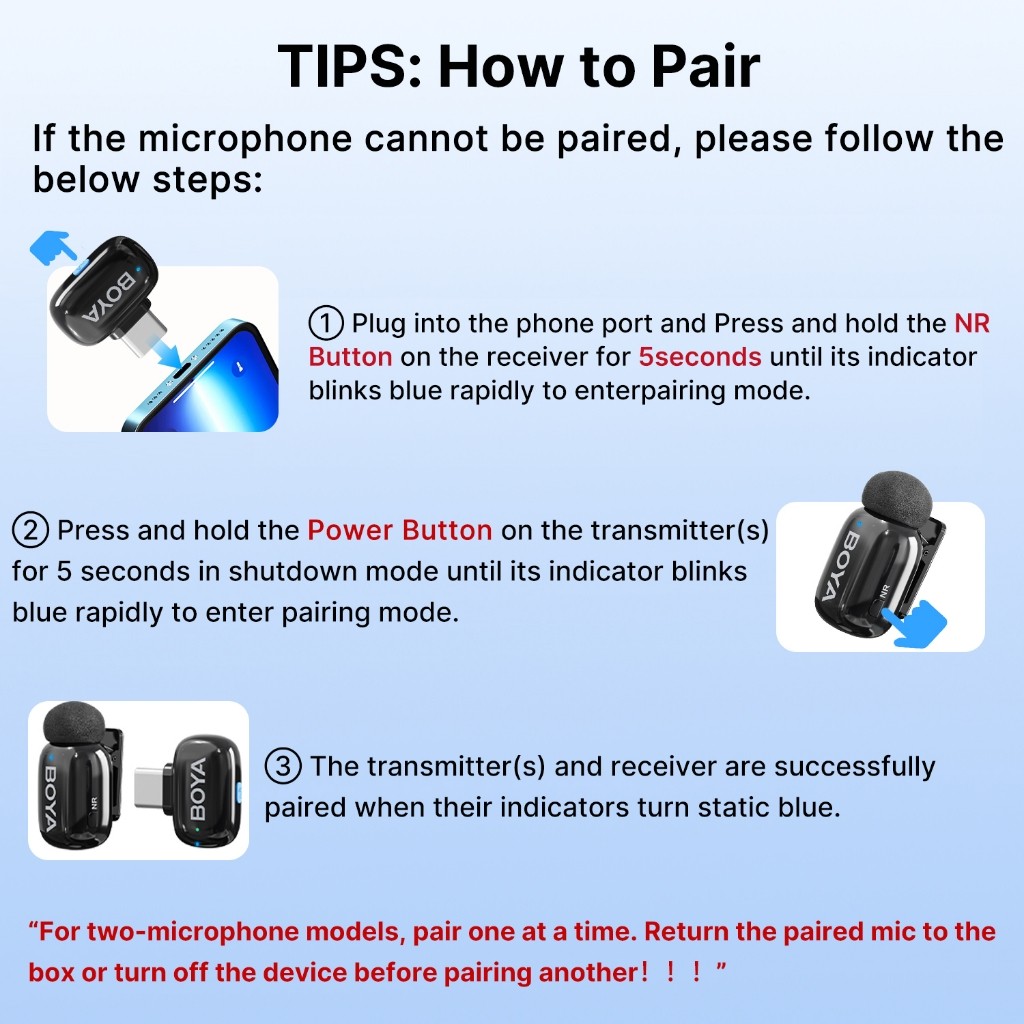 TIPS: How to Pair

If the microphone cannot be paired, please follow the below steps:

BOYA

① Plug into the phone port and Press and hold the NR Button on the receiver for 5seconds until its indicator blinks blue rapidly to enterpairing mode.

② Press and hold the Power Button on the transmitter(s) for 5 seconds in shutdown mode until its indicator blinks blue rapidly to enter pairing mode.

BOYA
NR

BOYA
NR
BOYA

③ The transmitter(s) and receiver are successfully paired when their indicators turn static blue.

“For two-microphone models, pair one at a time. Return the paired mic to the box or turn off the device before pairing another！！！”