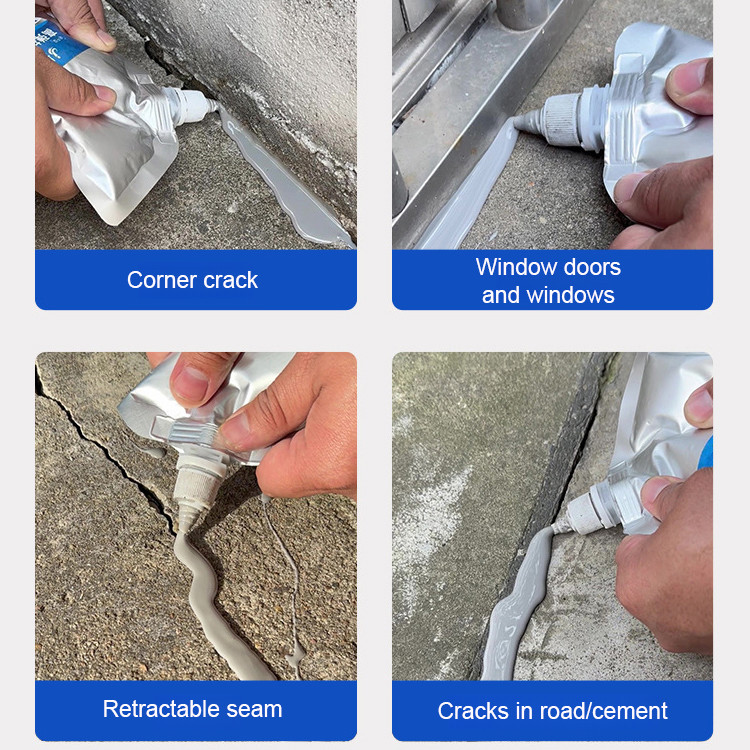 Corner crack

Window doors
and windows

Retractable seam

Cracks in road/cement