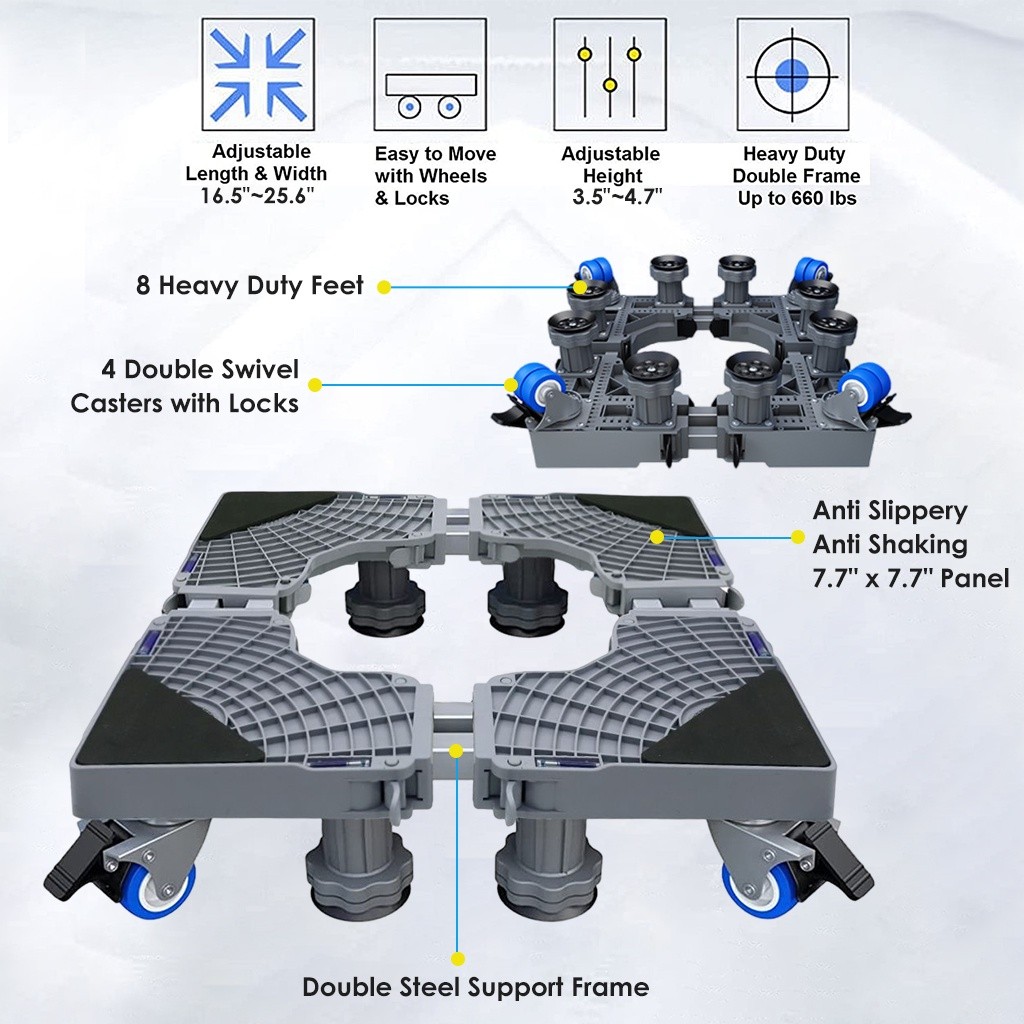 Adjustable Length & Width 16.5"~25.6"

Easy to Move with Wheels & Locks

Adjustable Height 3.5"~4.7"

Heavy Duty Double Frame Up to 660 lbs

8 Heavy Duty Feet

4 Double Swivel Casters with Locks

Anti Slippery Anti Shaking 7.7" x 7.7" Panel

Double Steel Support Frame