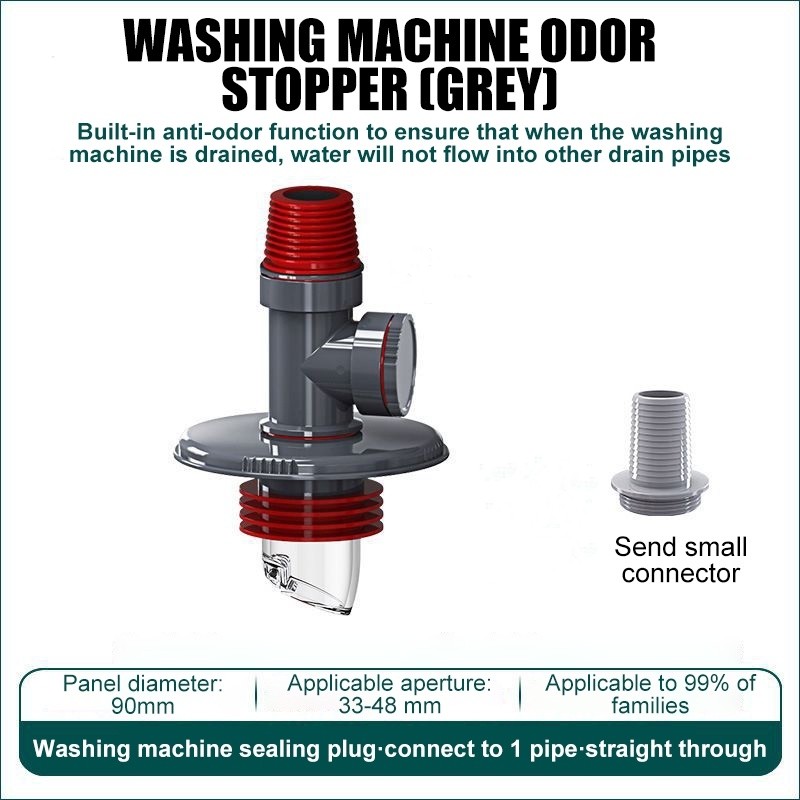 WASHING MACHINE ODOR STOPPER (GREY)

Built-in anti-odor function to ensure that when the washing machine is drained, water will not flow into other drain pipes

Send small connector

Panel diameter: 90mm

Applicable aperture: 33-48 mm

Applicable to 99% of families

Washing machine sealing plug·connect to 1 pipe·straight through