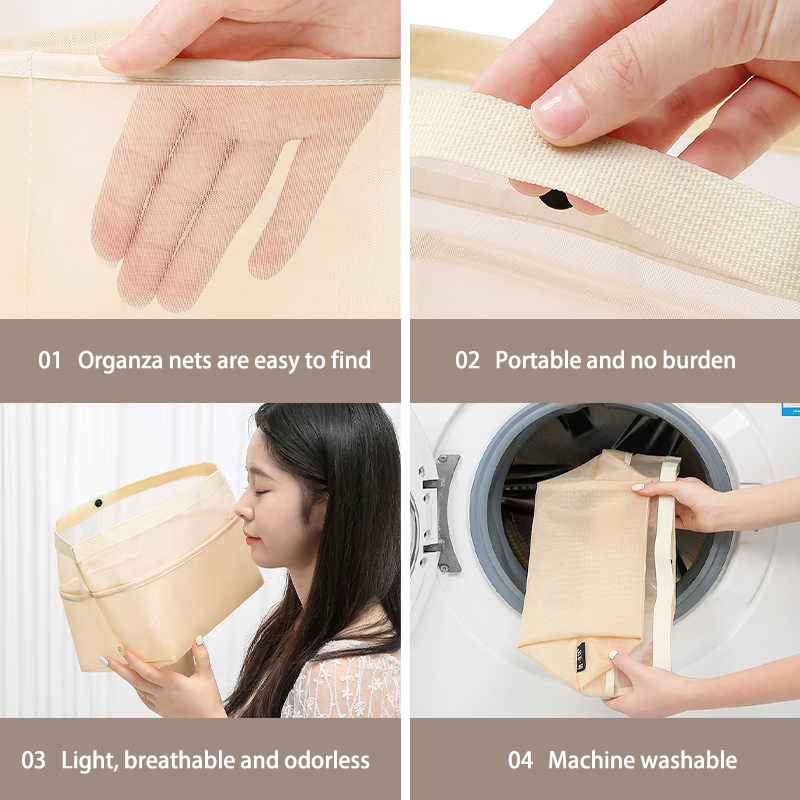 01 Organza nets are easy to find

02 Portable and no burden

03 Light, breathable and odorless

04 Machine washable