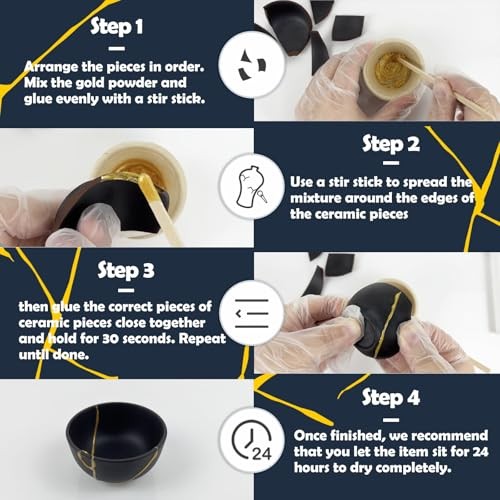 Step 1

Arrange the pieces in order. Mix the gold powder and glue evenly with a stir stick.

Step 2

Use a stir stick to spread the mixture around the edges of the ceramic pieces

Step 3

then glue the correct pieces of ceramic pieces close together and hold for 30 seconds. Repeat until done.

Step 4

24

Once finished, we recommend that you let the item sit for 24 hours to dry completely.