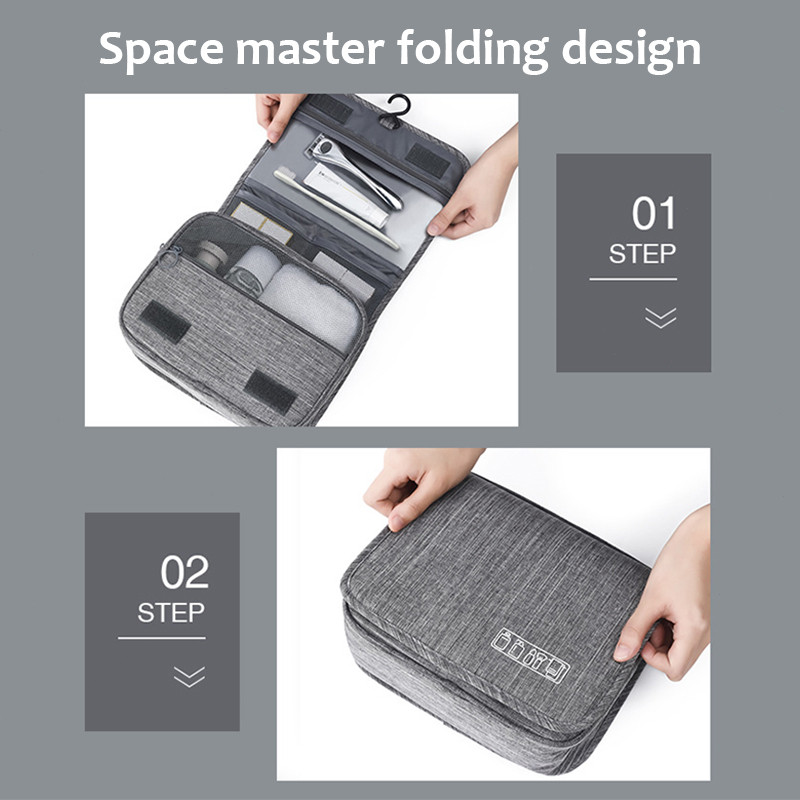 Space master folding design

01
STEP

02
STEP