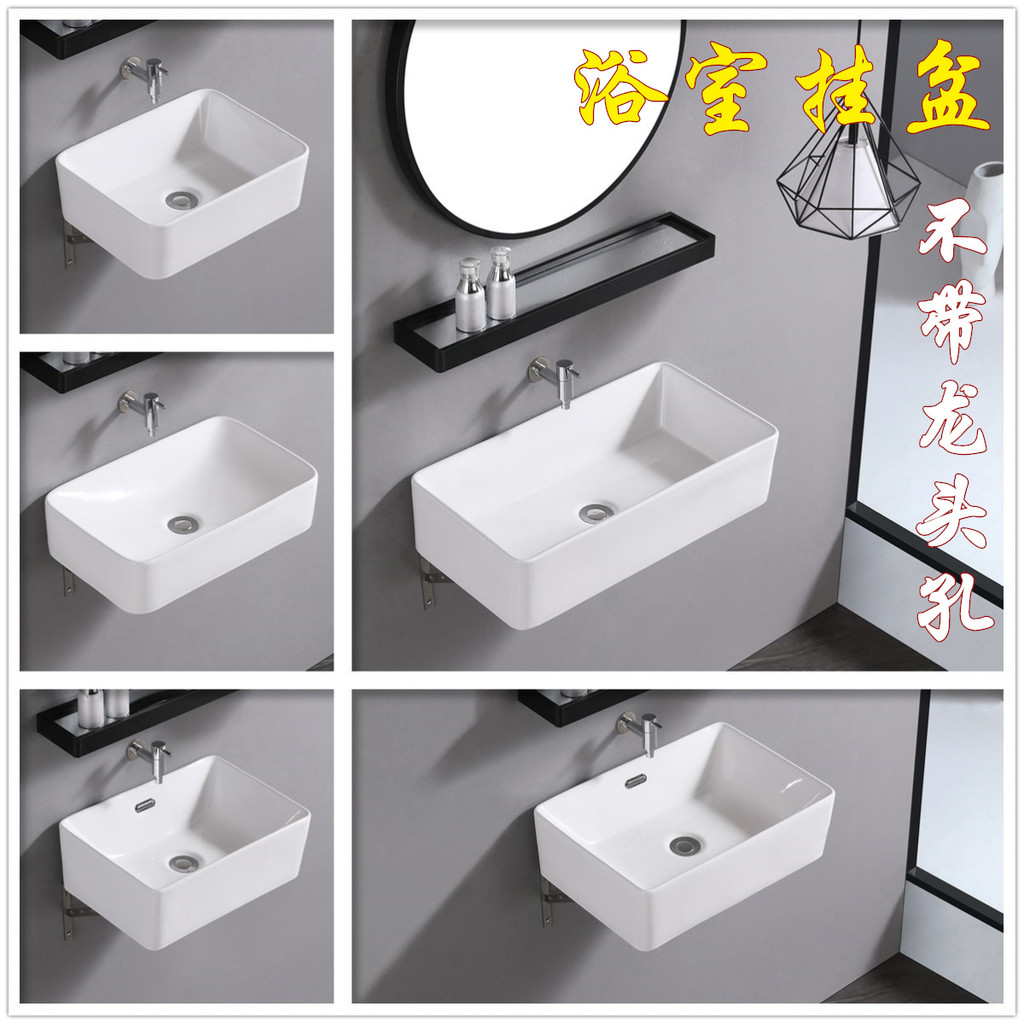 浴室挂盆

不带龙头孔