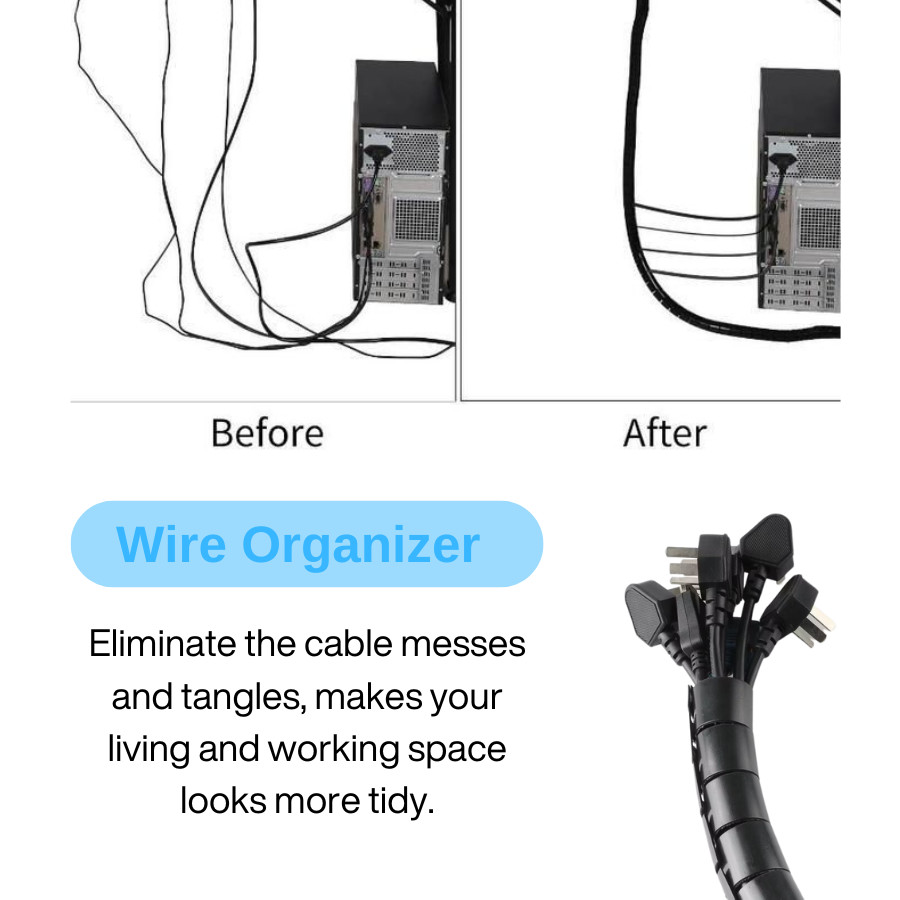 Before

After

Wire Organizer

Eliminate the cable messes and tangles, makes your living and working space looks more tidy.