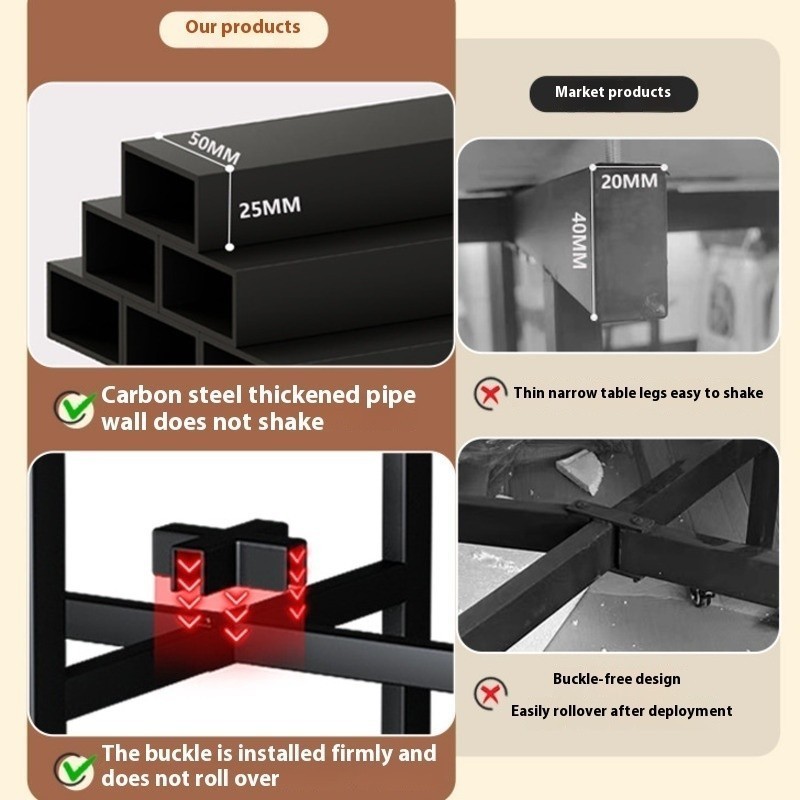 Our products

50MM

25MM

Carbon steel thickened pipe wall does not shake

The buckle is installed firmly and does not roll over

Market products

20MM

40MM

Thin narrow table legs easy to shake

Buckle-free design

Easily rollover after deployment