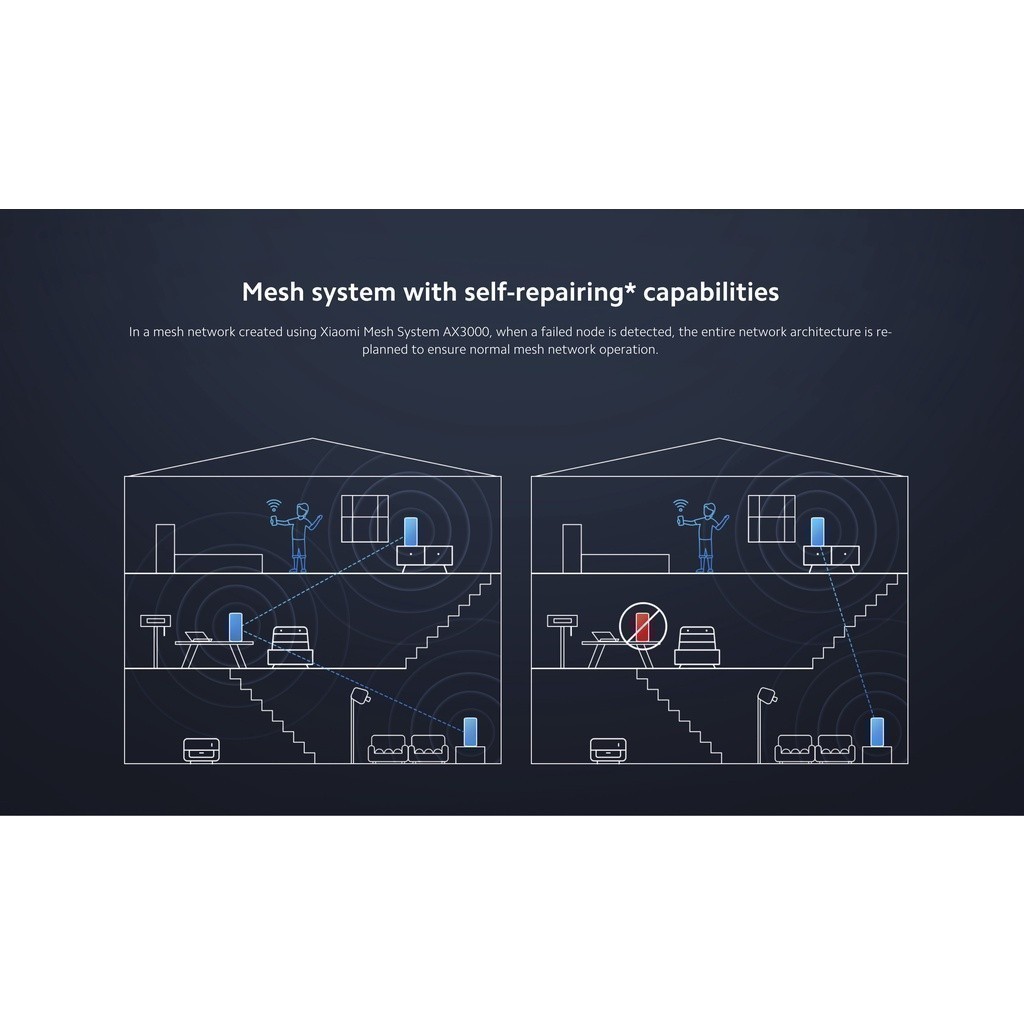 Mesh system with self-repairing* capabilities

In a mesh network created using Xiaomi Mesh System AX3000, when a failed node is detected, the entire network architecture is re-planned to ensure normal mesh network operation.