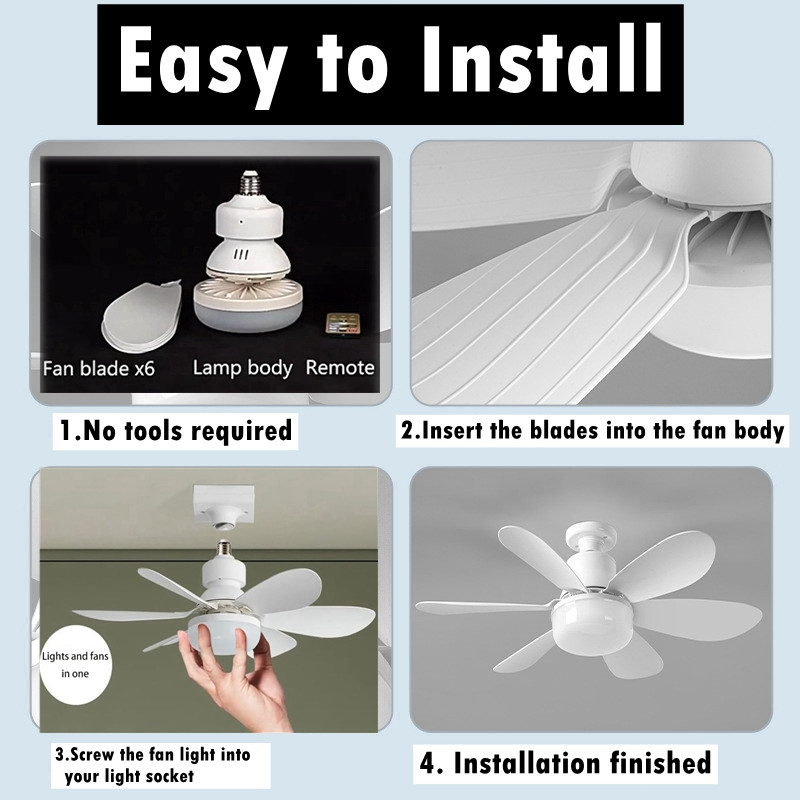 Easy to Install

Fan blade x6 Lamp body Remote

1.No tools required

2.Insert the blades into the fan body

Lights and fans in one

3.Screw the fan light into your light socket

4. Installation finished