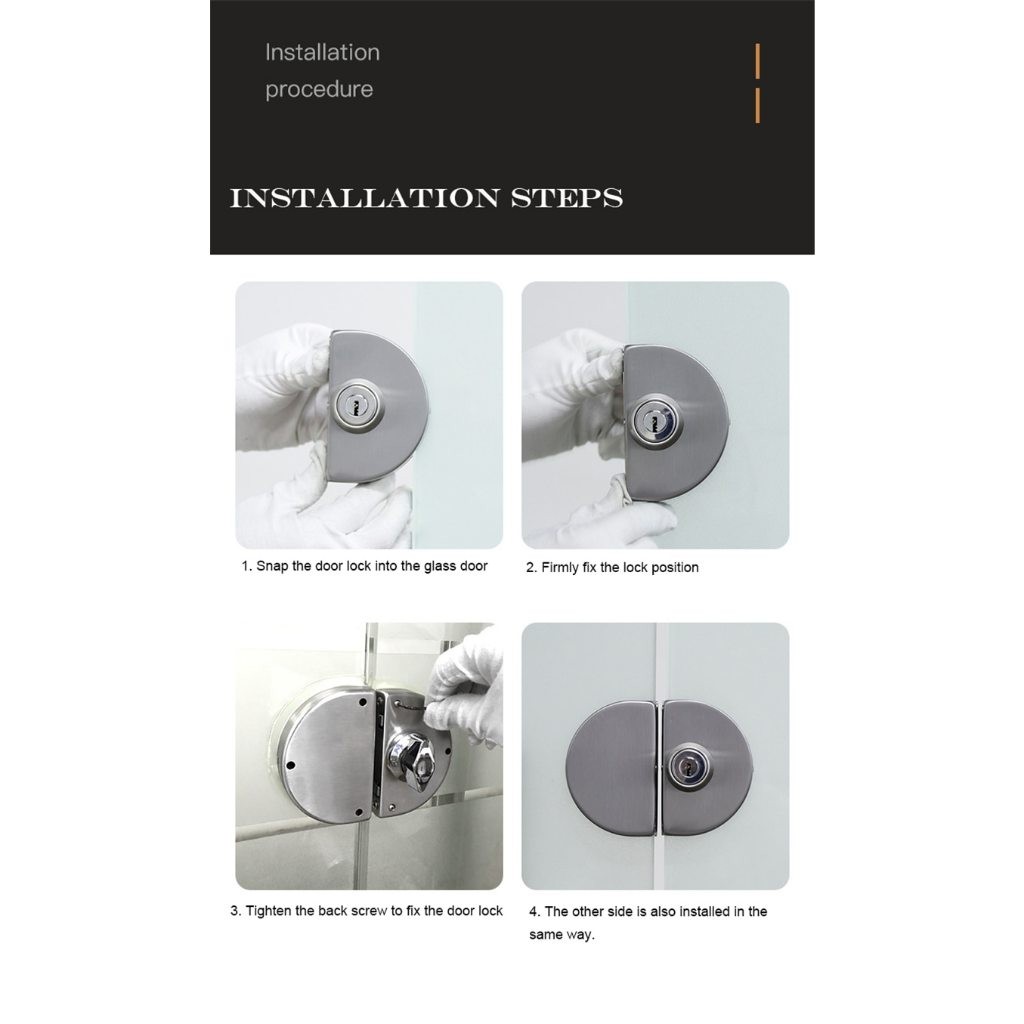 Installation procedure

INSTALLATION STEPS

1. Snap the door lock into the glass door

2. Firmly fix the lock position

3. Tighten the back screw to fix the door lock

4. The other side is also installed in the same way.