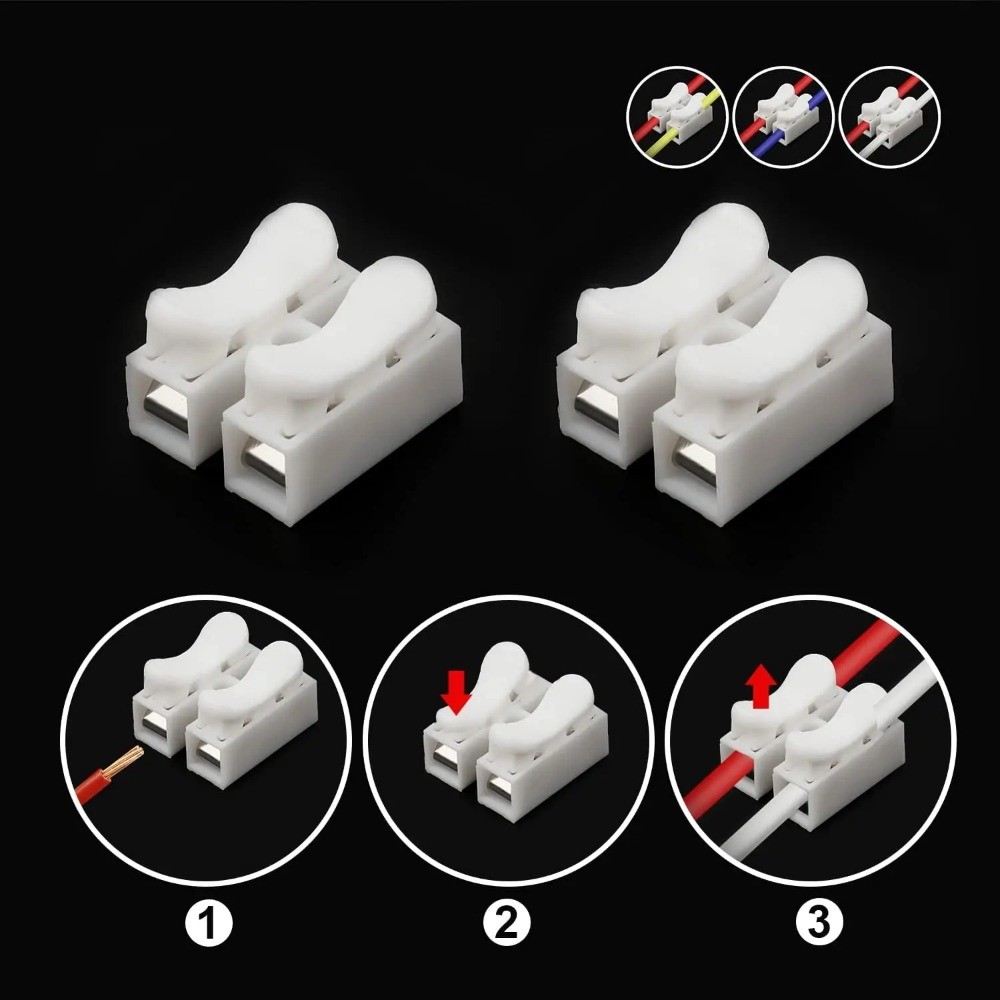 1

2

3