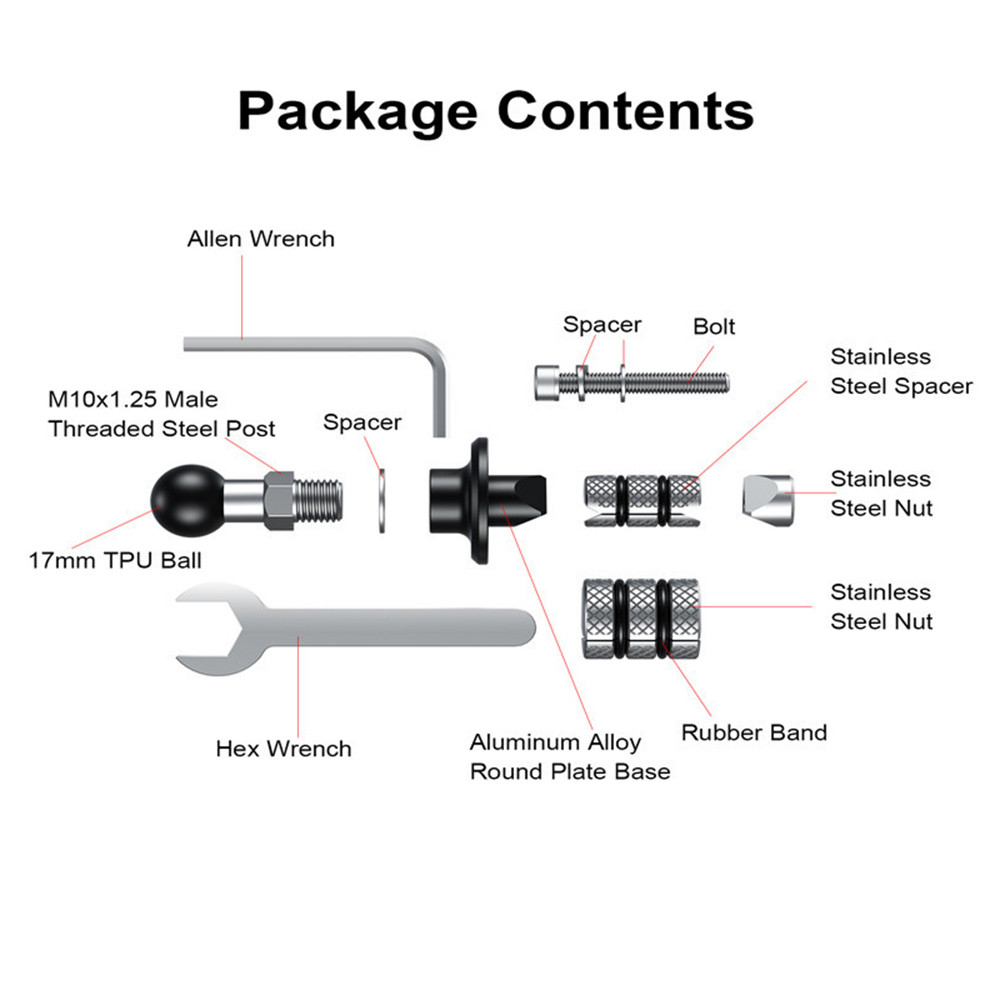 Package Contents

Allen Wrench

Spacer

Bolt

Stainless Steel Spacer

M10x1.25 Male Threaded Steel Post

Spacer

Stainless Steel Nut

17mm TPU Ball

Stainless Steel Nut

Hex Wrench

Aluminum Alloy Round Plate Base

Rubber Band