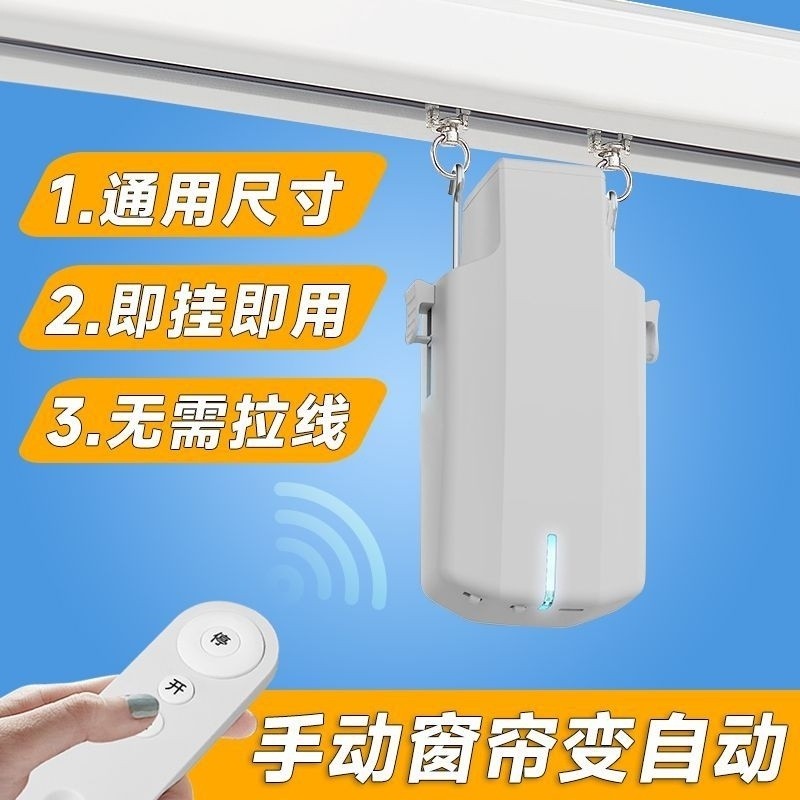 1.通用尺寸

2.即挂即用

3.无需拉线

停

开

手动窗帘变自动