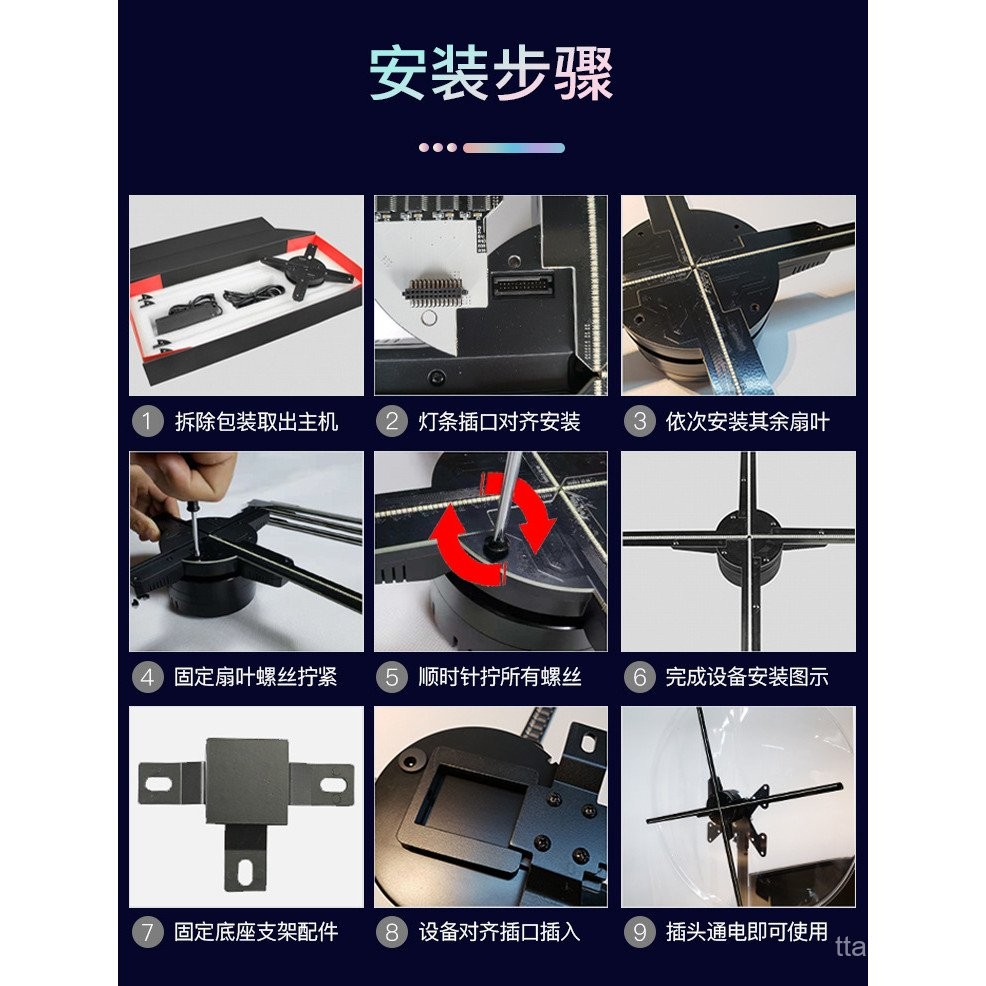 安装步骤

1 拆除包装取出主机

2 灯条插口对齐安装

3 依次安装其余扇叶

4 固定扇叶螺丝拧紧

5 顺时针拧所有螺丝

6 完成设备安装图示

7 固定底座支架配件

8 设备对齐插口插入

9 插头通电即可使用

tta