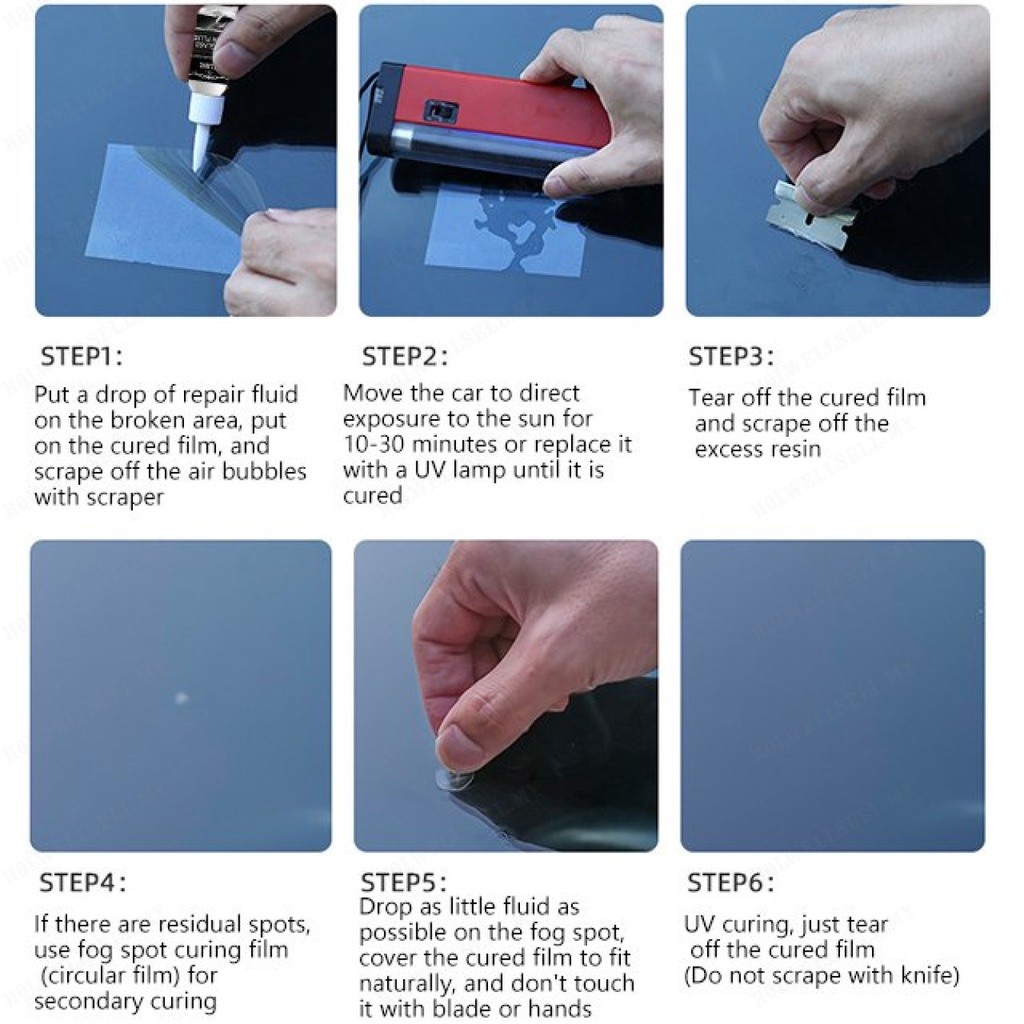 STEP1:

Put a drop of repair fluid on the broken area, put on the cured film, and scrape off the air bubbles with scraper

STEP2:

Move the car to direct exposure to the sun for 10-30 minutes or replace it with a UV lamp until it is cured

STEP3:

Tear off the cured film and scrape off the excess resin

STEP4:

If there are residual spots, use fog spot curing film (circular film) for secondary curing

STEP5:

Drop as little fluid as possible on the fog spot, cover the cured film to fit naturally, and don't touch it with blade or hands

STEP6:

UV curing, just tear off the cured film (Do not scrape with knife)