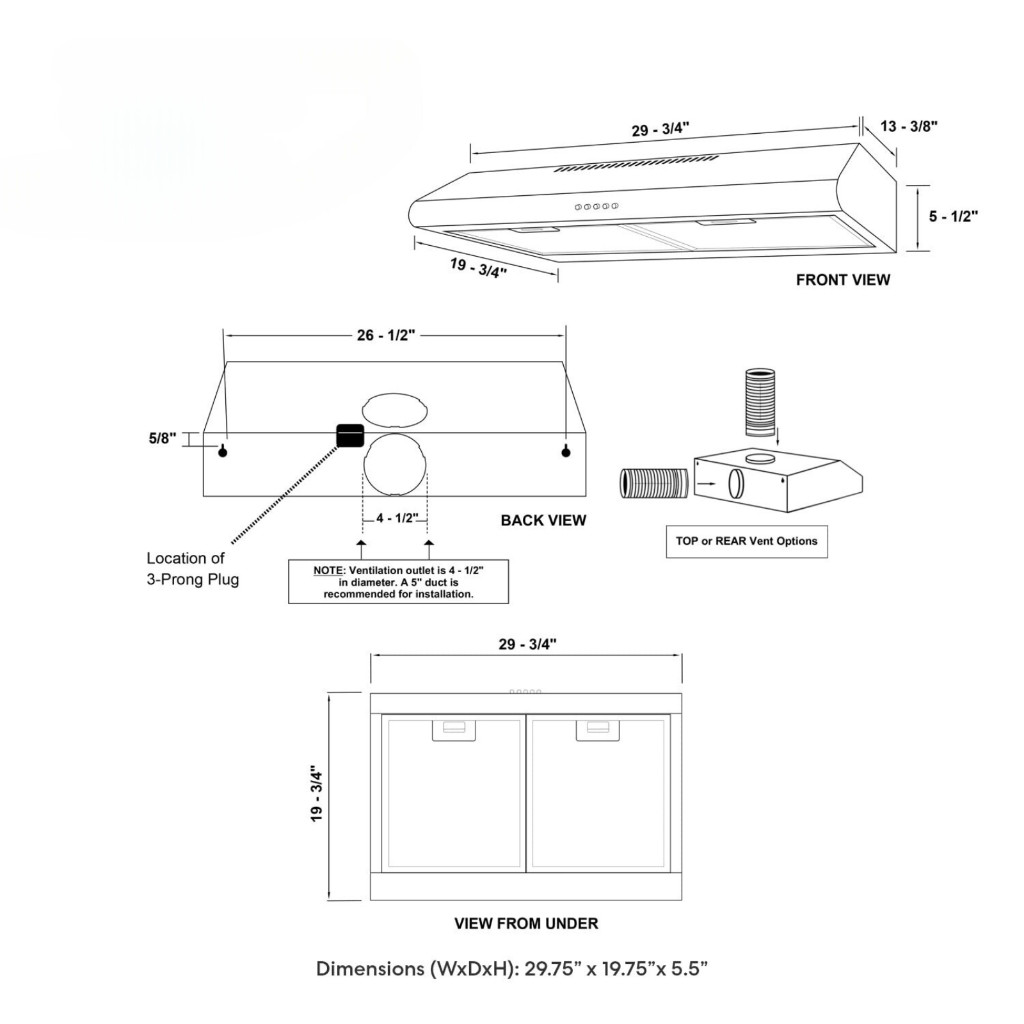 29 - 3/4"

13 - 3/8"

5 - 1/2"

19 - 3/4"

FRONT VIEW

26 - 1/2"

5/8"

4 - 1/2"

BACK VIEW

Location of 3-Prong Plug

NOTE: Ventilation outlet is 4 - 1/2" in diameter. A 5" duct is recommended for installation.

TOP or REAR Vent Options

29 - 3/4"

19 - 3/4"

VIEW FROM UNDER

Dimensions (WxDxH): 29.75" x 19.75"x 5.5"