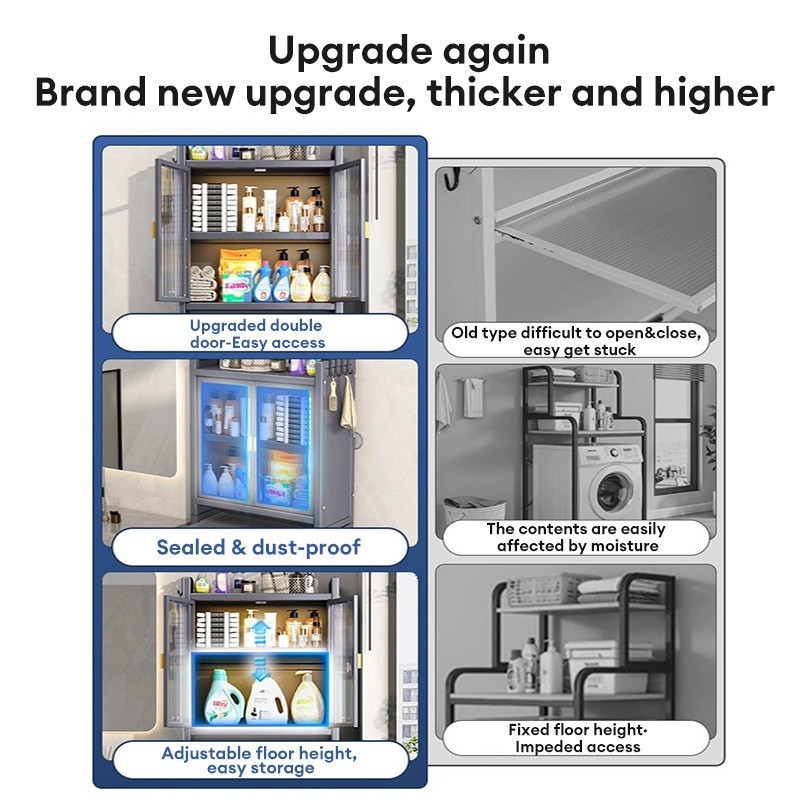 Upgrade again
Brand new upgrade, thicker and higher

Upgraded double door-Easy access

Sealed & dust-proof

Adjustable floor height, easy storage

Old type difficult to open&close, easy get stuck

The contents are easily affected by moisture

Fixed floor height· Impeded access