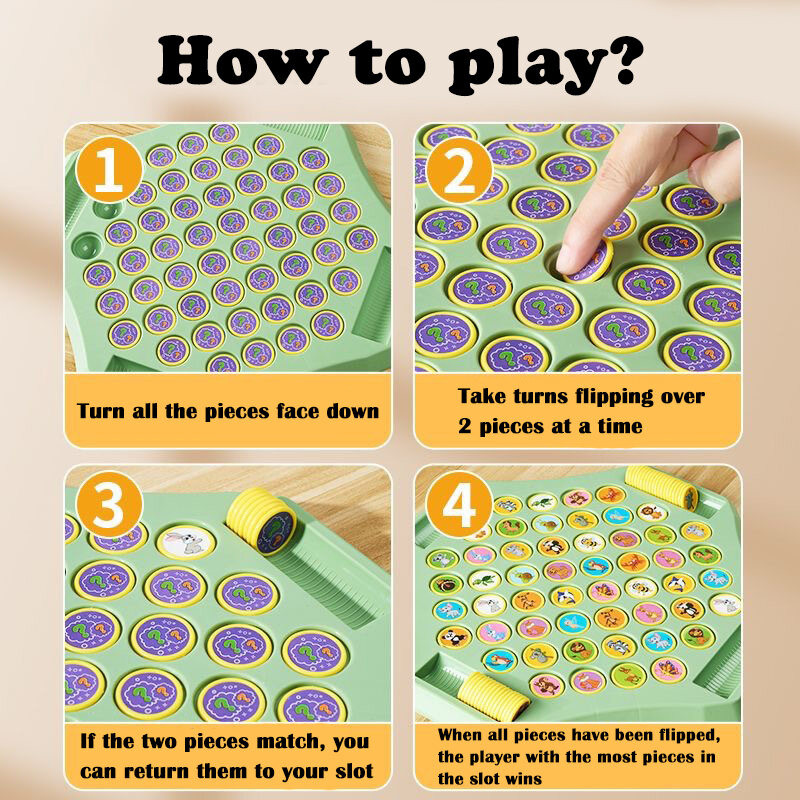 How to play?

1

Turn all the pieces face down

2

Take turns flipping over 2 pieces at a time

3

If the two pieces match, you can return them to your slot

4

When all pieces have been flipped, the player with the most pieces in the slot wins