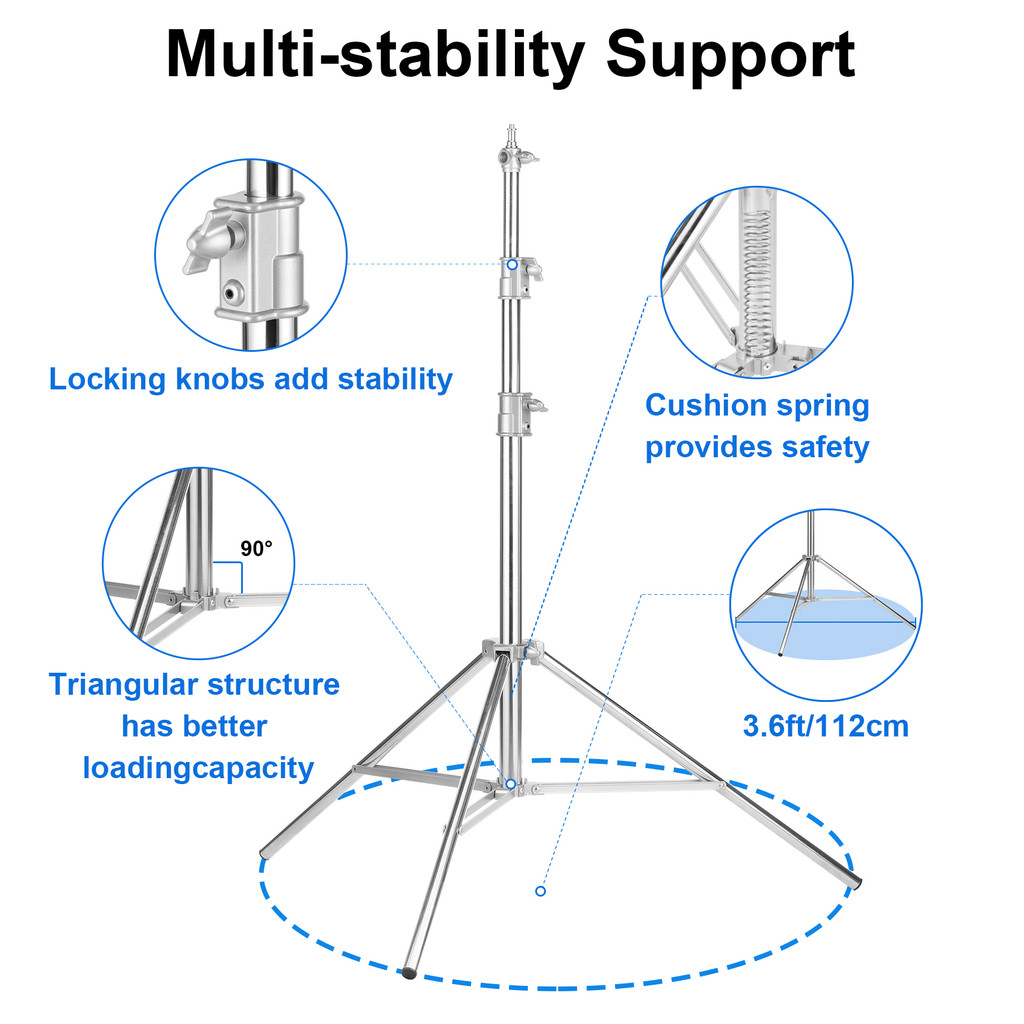 Multi-stability Support

Locking knobs add stability

Cushion spring provides safety

90°

Triangular structure has better loadingcapacity

3.6ft/112cm