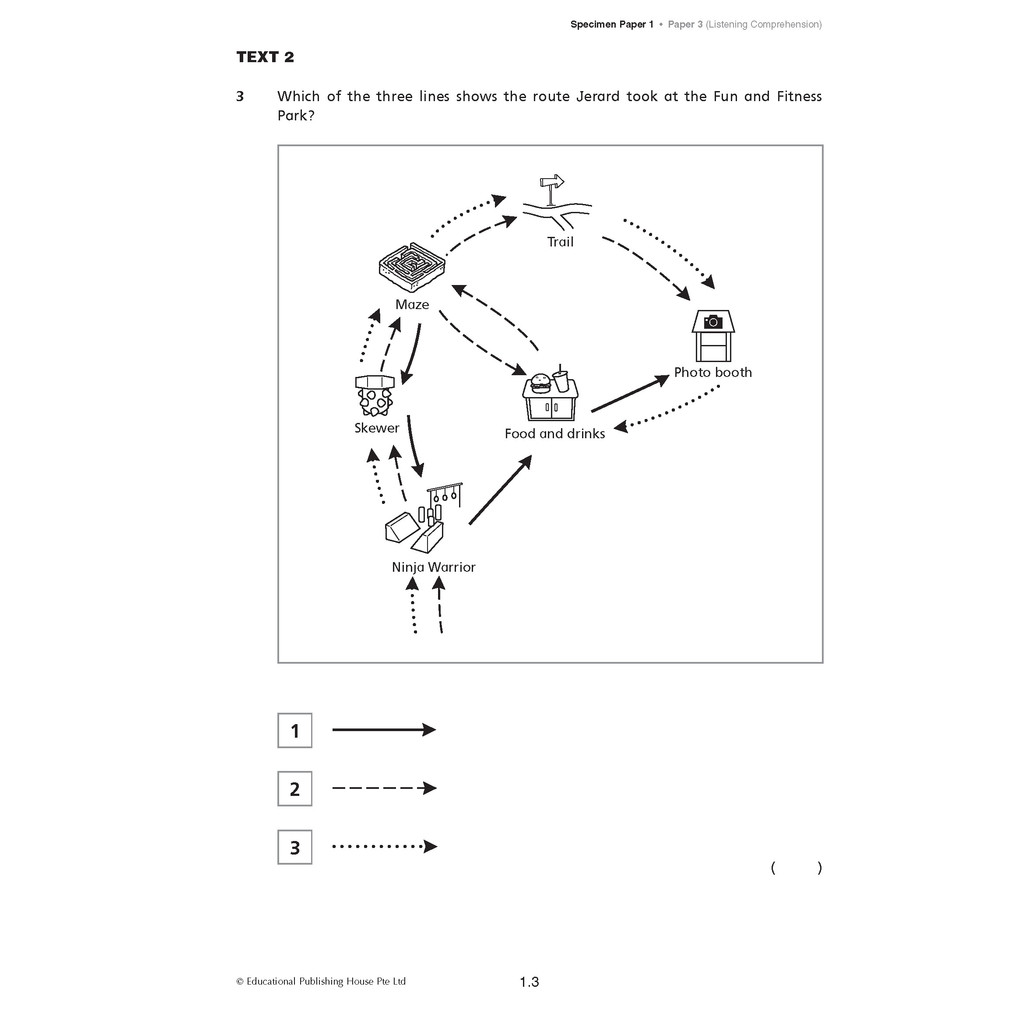 Specimen Paper 1 • Paper 3 (Listening Comprehension)

TEXT 2

3 Which of the three lines shows the route Jerard took at the Fun and Fitness Park?

Trail

Maze

Photo booth

Skewer

Food and drinks

Ninja Warrior

1

2

3

( )

© Educational Publishing House Pte Ltd

1.3