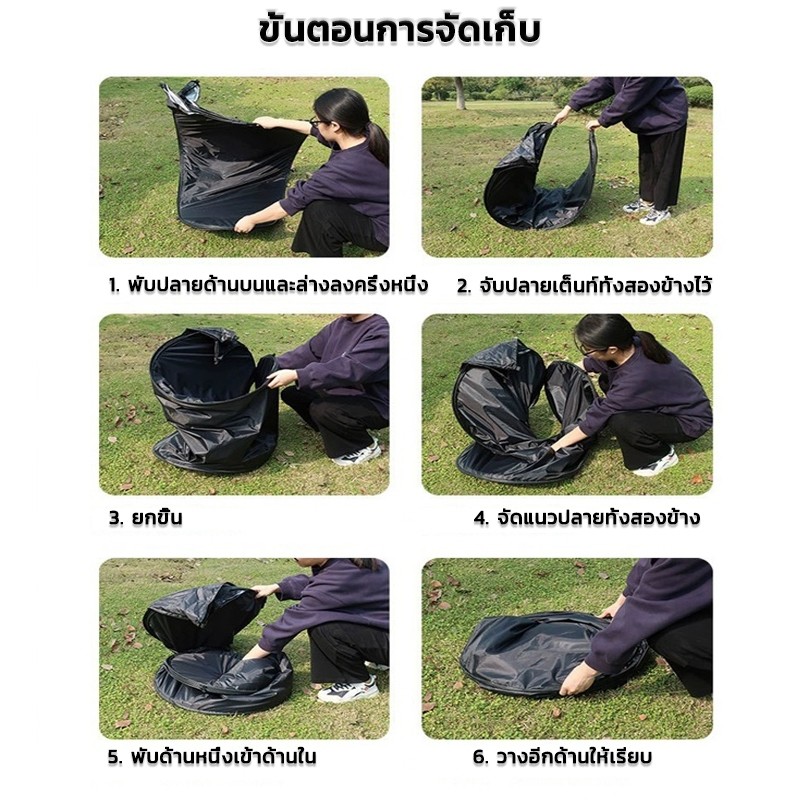 ขั้นตอนการจัดเก็บ

1. พับปลายด้านบนและล่างลงครึ่งหนึ่ง

2. จับปลายเต็นท์ทั้งสองข้างไว้

3. ยกขึ้น

4. จัดแนวปลายทั้งสองข้าง

5. พับด้านหนึ่งเข้าด้านใน

6. วางอีกด้านให้เรียบ